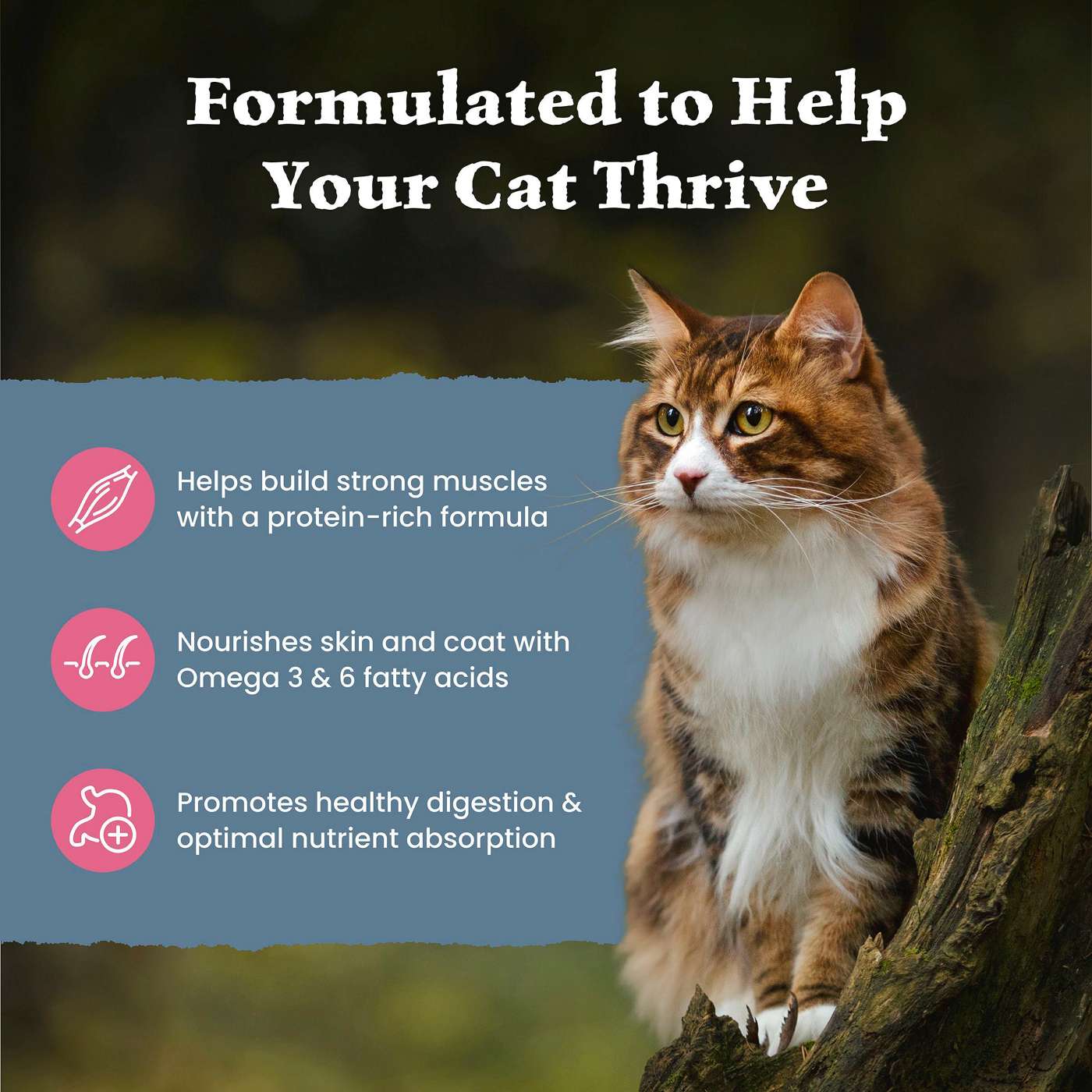 Formulated to Help Your Cat Thrive

Helps build strong muscles with a protein-rich formula

Nourishes skin and coat with Omega 3 & 6 fatty acids

Promotes healthy digestion & optimal nutrient absorption