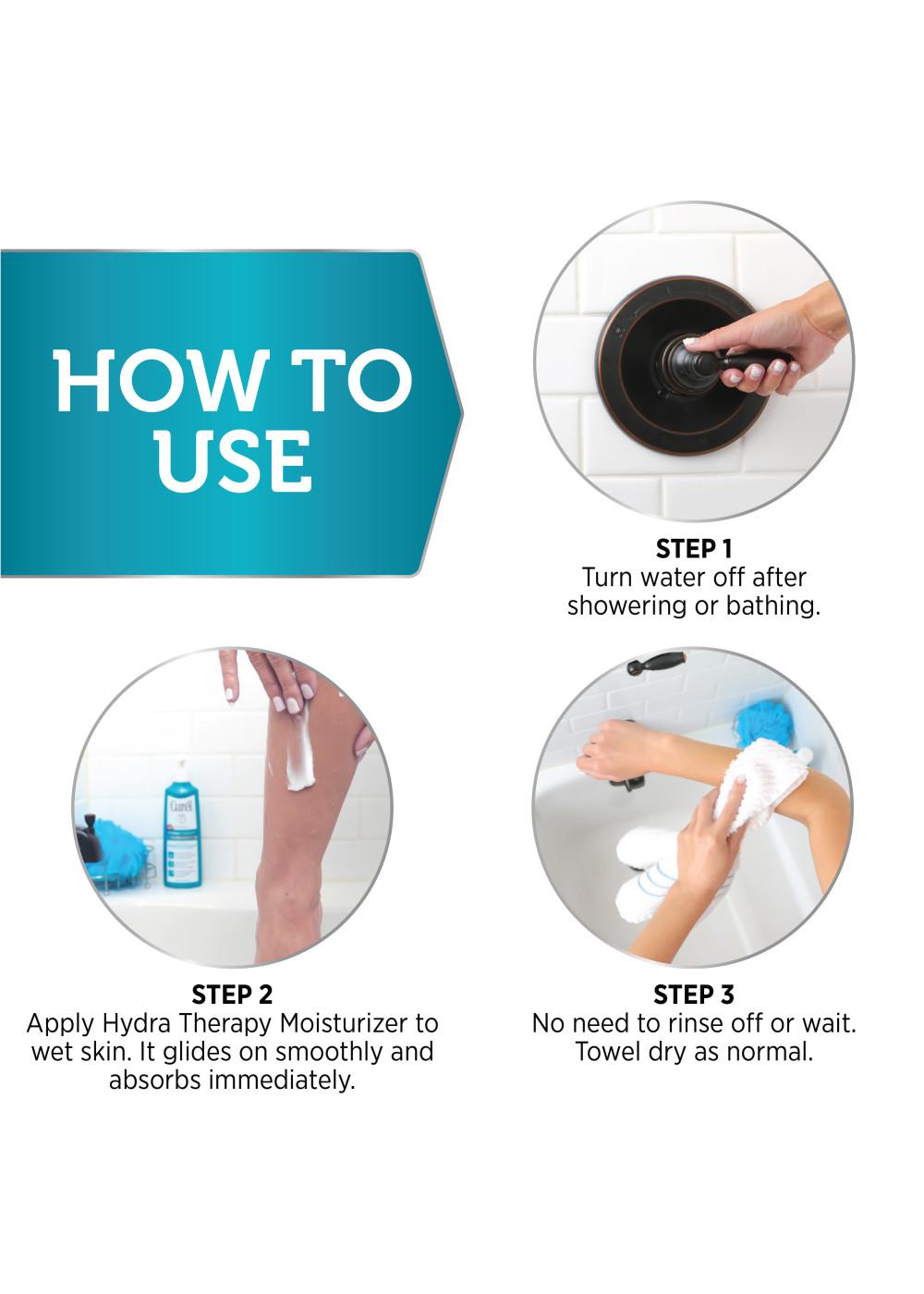 HOW TO USE

STEP 1
Turn water off after showering or bathing.

Curél

STEP 2
Apply Hydra Therapy Moisturizer to wet skin. It glides on smoothly and absorbs immediately.

STEP 3
No need to rinse off or wait. Towel dry as normal.