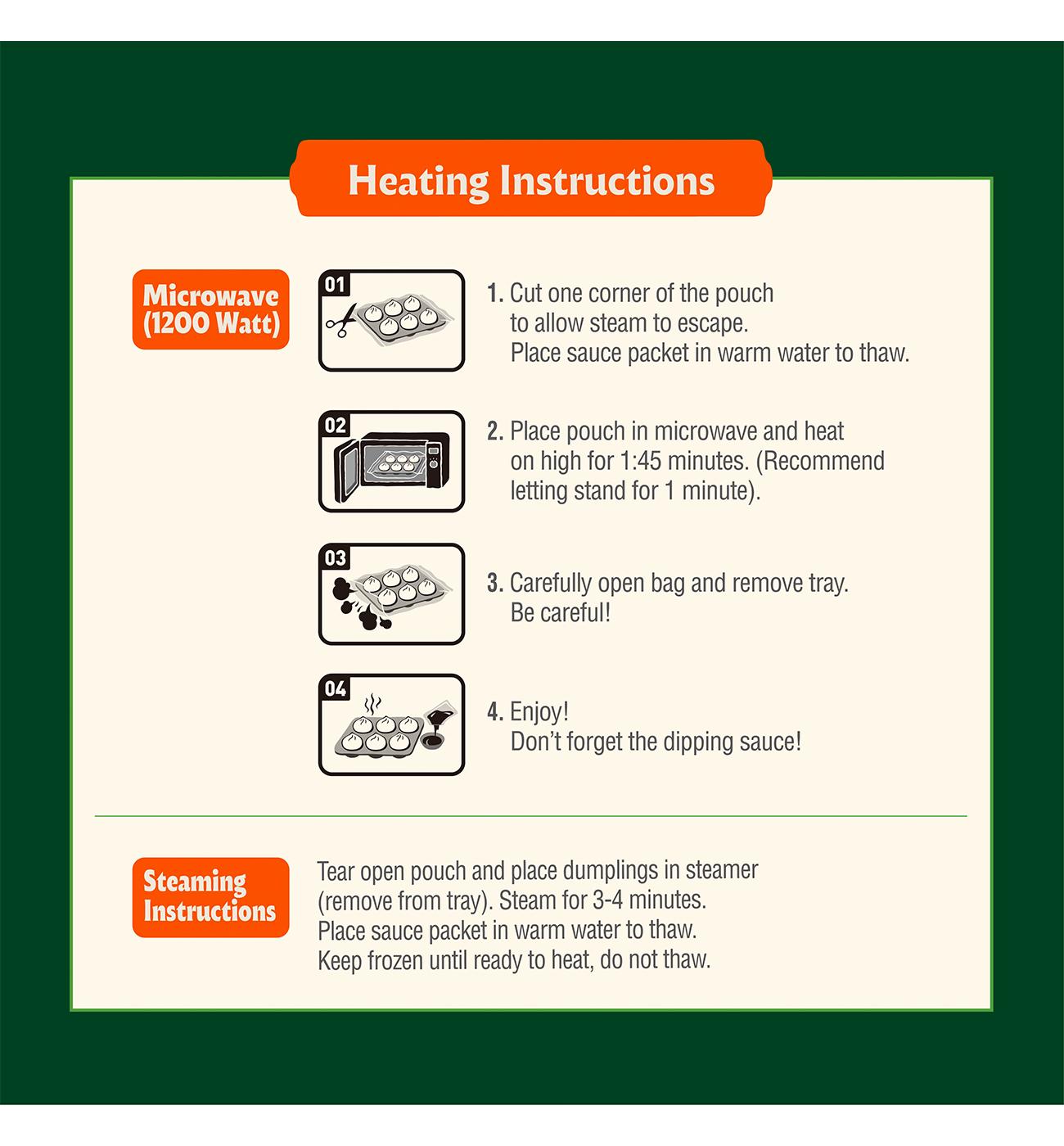 Heating Instructions

Microwave (1200 Watt)

01

1. Cut one corner of the pouch to allow steam to escape. Place sauce packet in warm water to thaw.

02

2. Place pouch in microwave and heat on high for 1:45 minutes. (Recommend letting stand for 1 minute).

03

3. Carefully open bag and remove tray. Be careful!

04

4. Enjoy! Don't forget the dipping sauce!

Steaming Instructions

Tear open pouch and place dumplings in steamer (remove from tray). Steam for 3-4 minutes. Place sauce packet in warm water to thaw. Keep frozen until ready to heat, do not thaw.