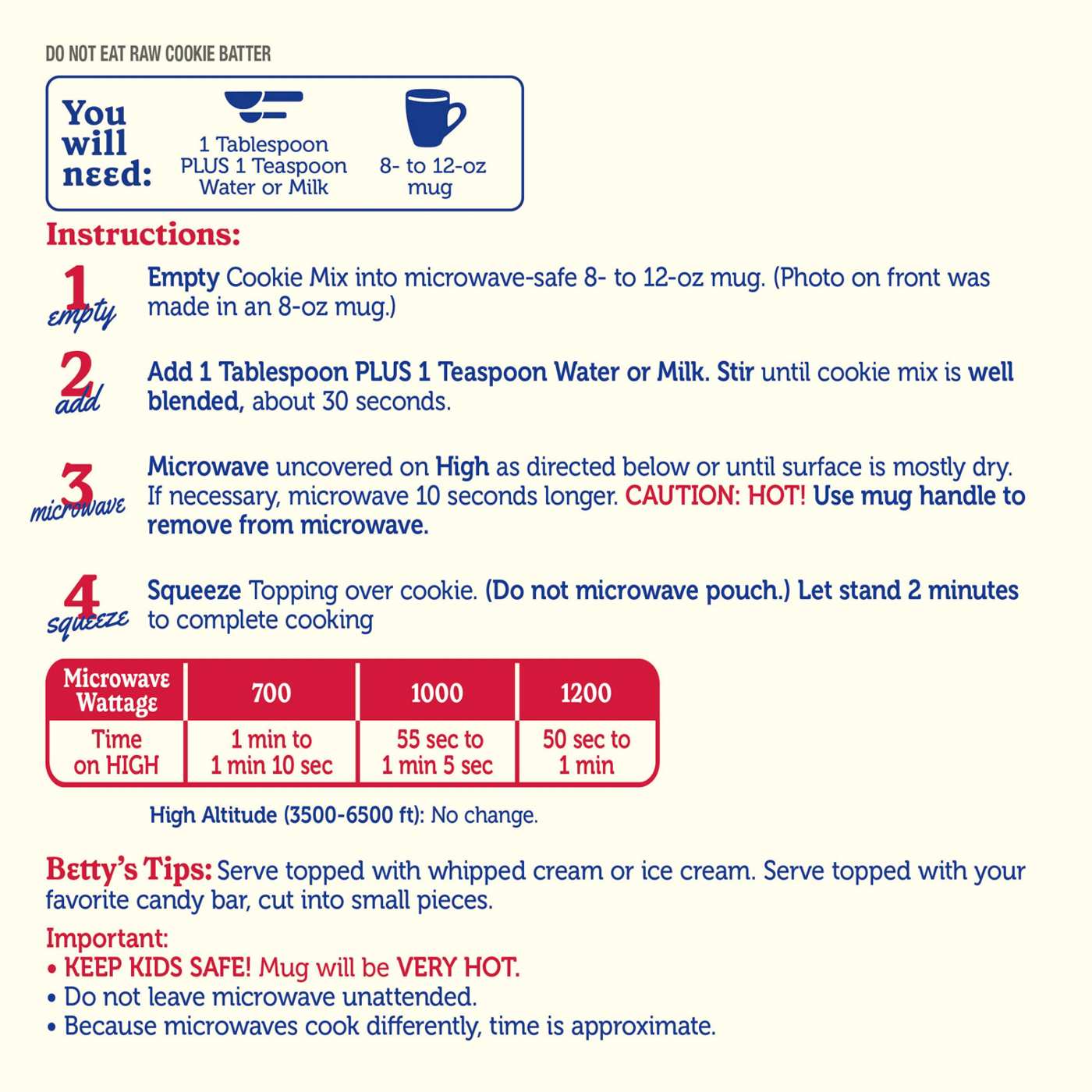 DO NOT EAT RAW COOKIE BATTER

You will need:

1 Tablespoon PLUS 1 Teaspoon Water or Milk

8- to 12-oz mug

Instructions:

1 empty Empty Cookie Mix into microwave-safe 8- to 12-oz mug. (Photo on front was made in an 8-oz mug.)

2 add Add 1 Tablespoon PLUS 1 Teaspoon Water or Milk. Stir until cookie mix is well blended, about 30 seconds.

3 microwave Microwave uncovered on High as directed below or until surface is mostly dry. If necessary, microwave 10 seconds longer. CAUTION: HOT! Use mug handle to remove from microwave.

4 squeeze Squeeze Topping over cookie. (Do not microwave pouch.) Let stand 2 minutes to complete cooking

| Microwave Wattage | 700 | 1000 | 1200 |
|---|---|---|---|
| Time on HIGH | 1 min to 1 min 10 sec | 55 sec to 1 min 5 sec | 50 sec to 1 min |

High Altitude (3500-6500 ft): No change.

Betty's Tips: Serve topped with whipped cream or ice cream. Serve topped with your favorite candy bar, cut into small pieces.

Important:
• KEEP KIDS SAFE! Mug will be VERY HOT.
• Do not leave microwave unattended.
• Because microwaves cook differently, time is approximate.