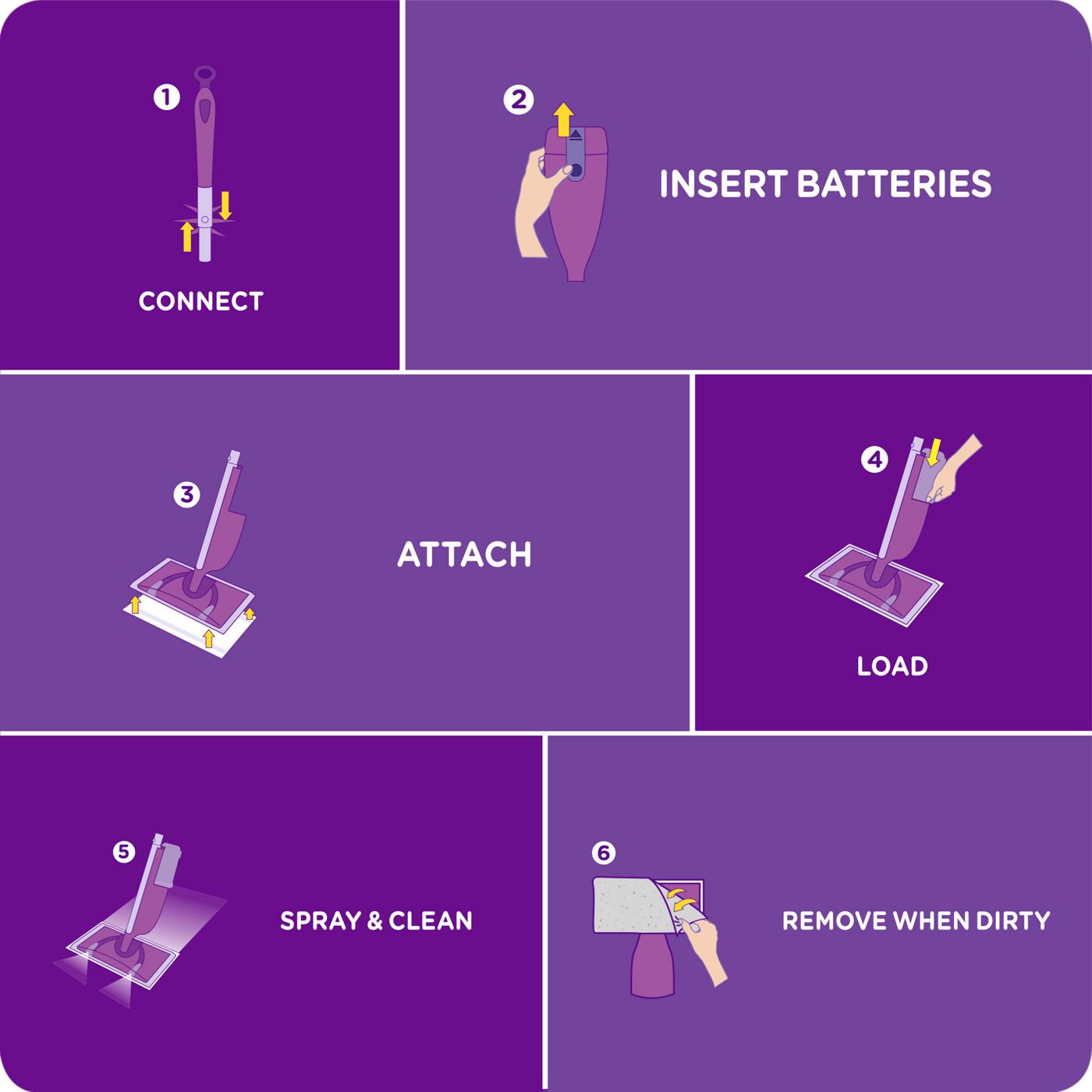 1
CONNECT

2
INSERT BATTERIES

3
ATTACH

4
LOAD

5
SPRAY & CLEAN

6
REMOVE WHEN DIRTY