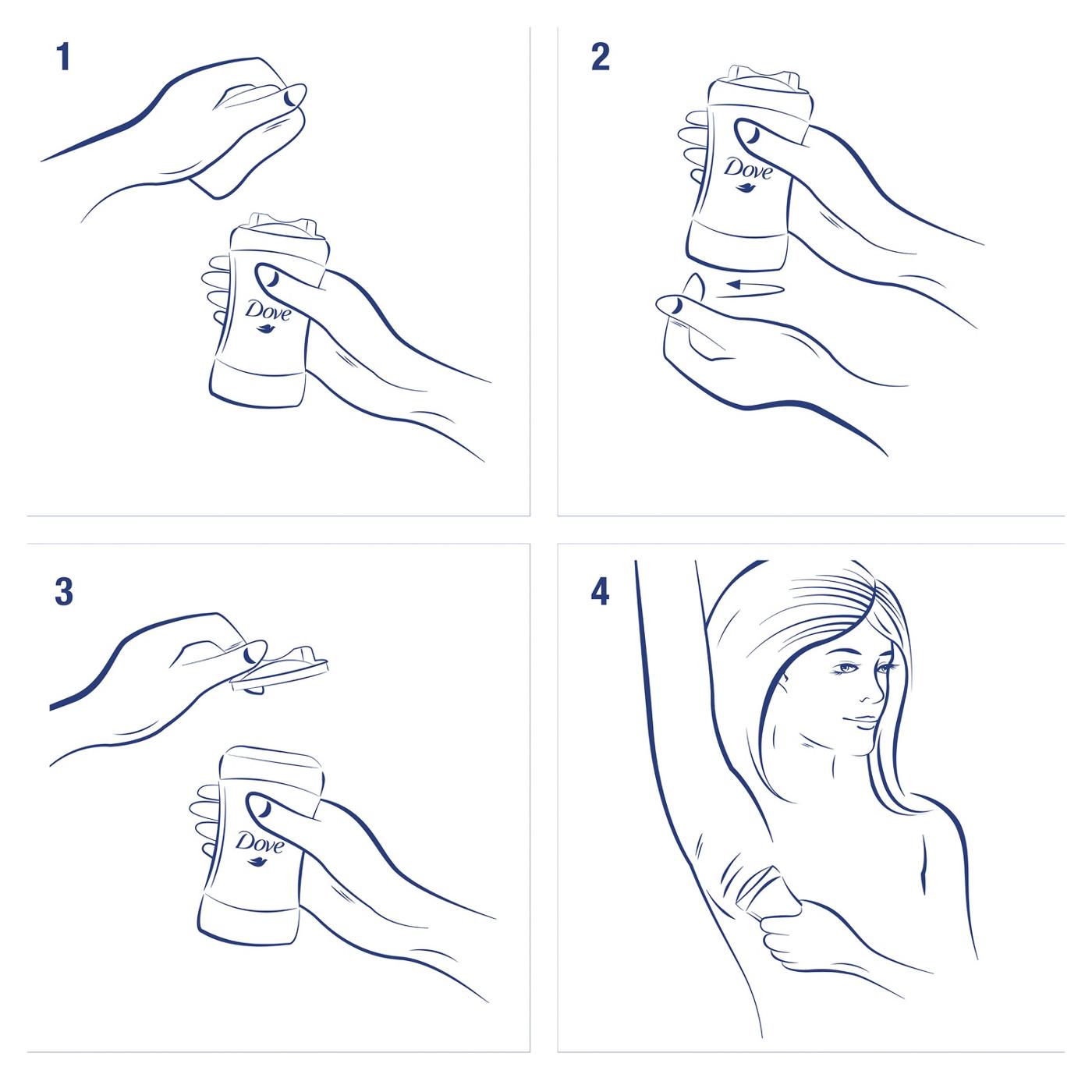 1

Dove

2

Dove

3

Dove

4