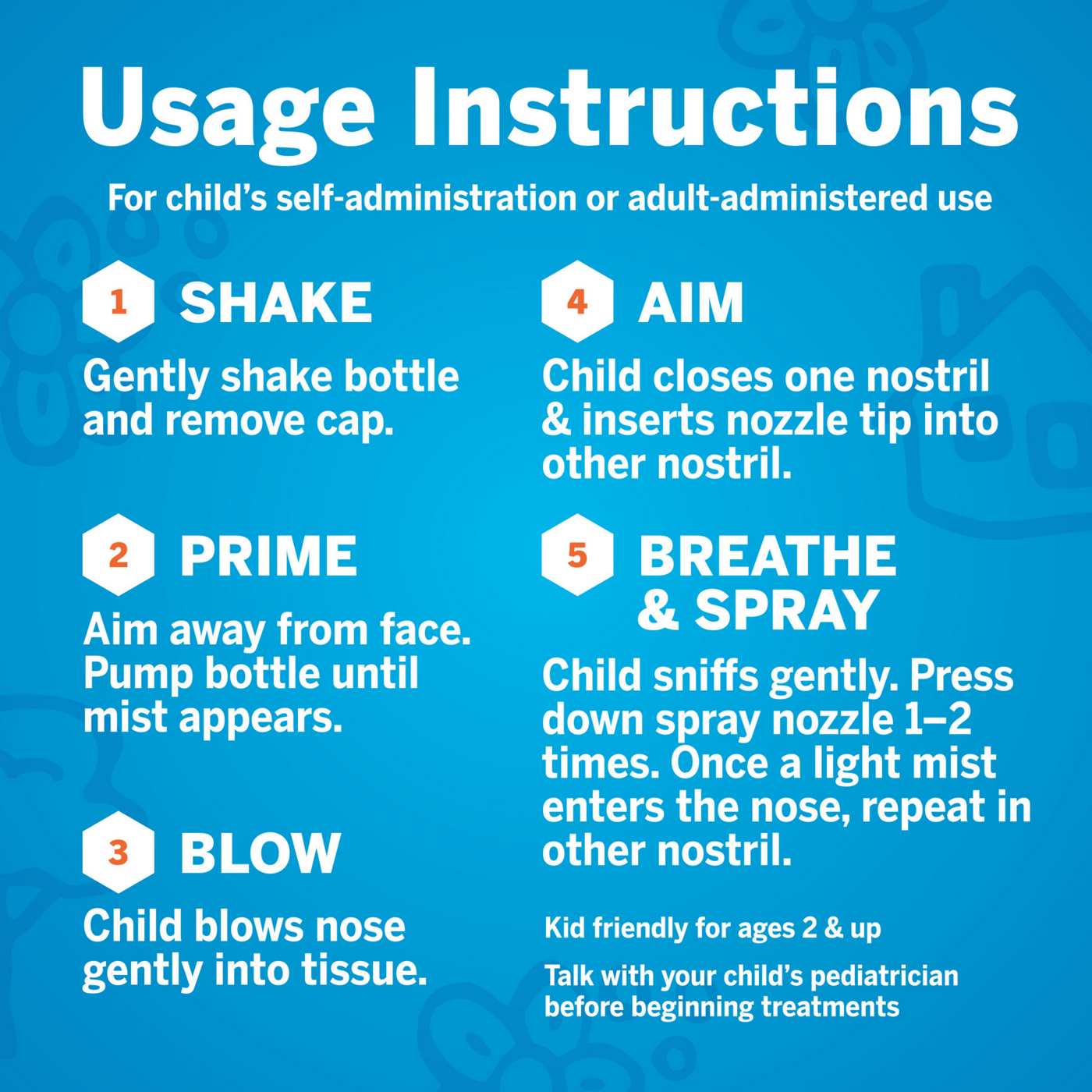 Usage Instructions

For child's self-administration or adult-administered use

1 SHAKE

Gently shake bottle and remove cap.

2 PRIME

Aim away from face. Pump bottle until mist appears.

3 BLOW

Child blows nose gently into tissue.

4 AIM

Child closes one nostril & inserts nozzle tip into other nostril.

5 BREATHE & SPRAY

Child sniffs gently. Press down spray nozzle 1–2 times. Once a light mist enters the nose, repeat in other nostril.

Kid friendly for ages 2 & up

Talk with your child's pediatrician before beginning treatments