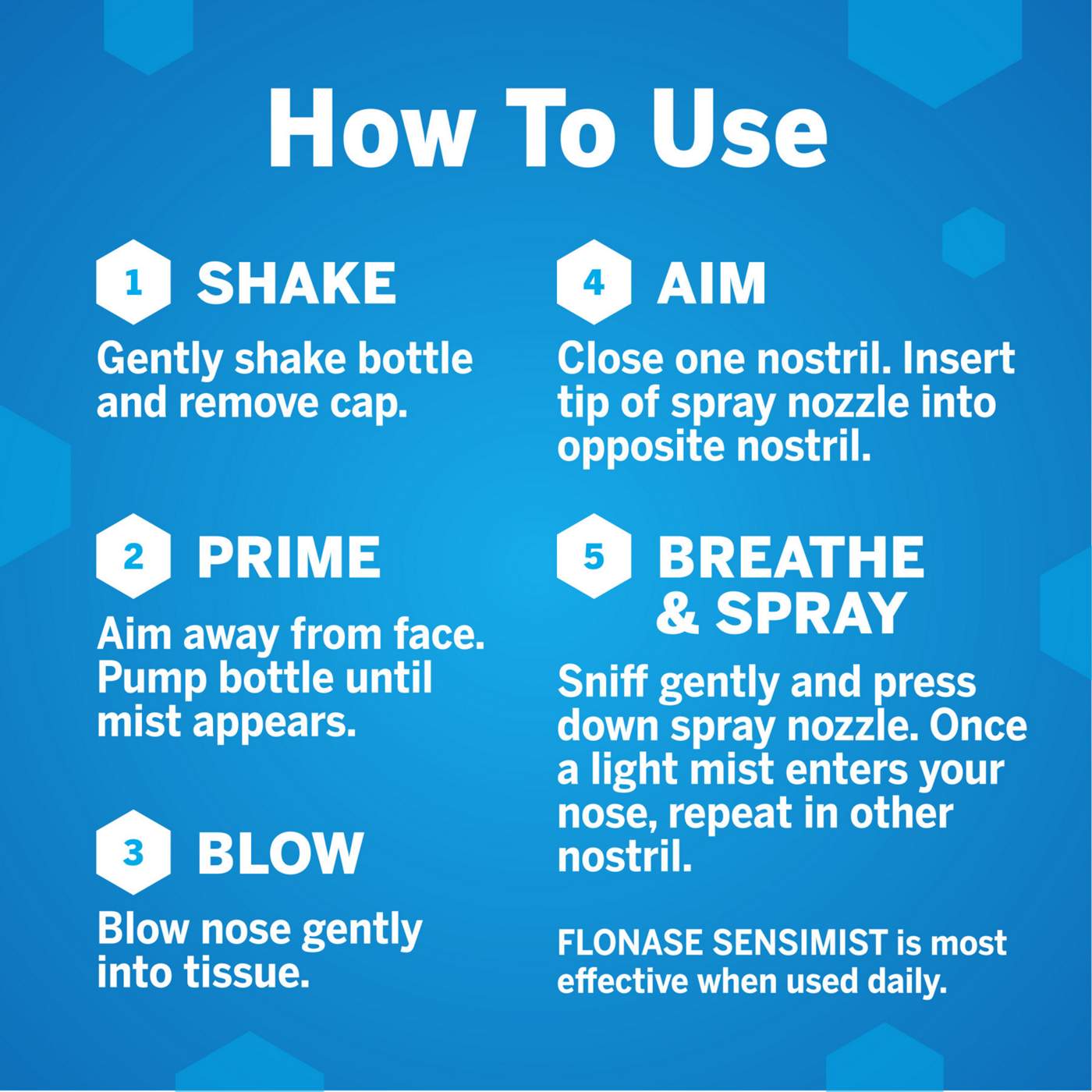 How To Use

1 SHAKE

Gently shake bottle and remove cap.

2 PRIME

Aim away from face. Pump bottle until mist appears.

3 BLOW

Blow nose gently into tissue.

4 AIM

Close one nostril. Insert tip of spray nozzle into opposite nostril.

5 BREATHE & SPRAY

Sniff gently and press down spray nozzle. Once a light mist enters your nose, repeat in other nostril.

FLONASE SENSIMIST is most effective when used daily.