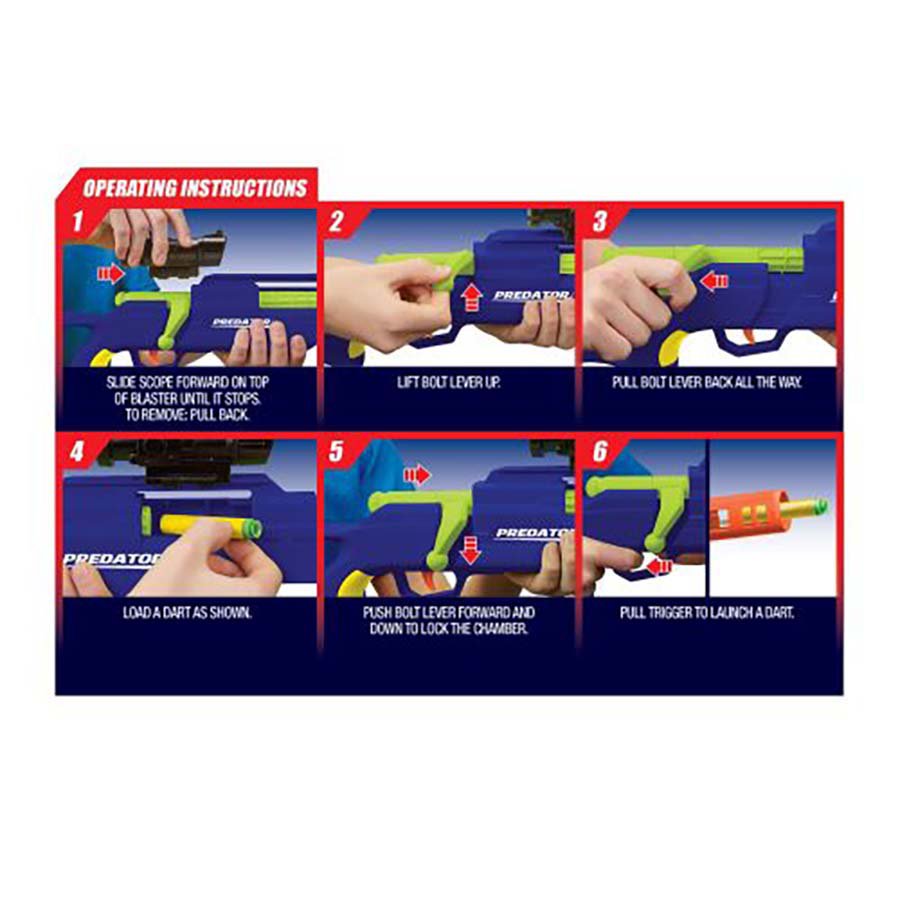 OPERATING INSTRUCTIONS

1

PREDATOR

SLIDE SCOPE FORWARD ON TOP OF BLASTER UNTIL IT STOPS. TO REMOVE: PULL BACK.

2

PREDATOR

LIFT BOLT LEVER UP.

3

PULL BOLT LEVER BACK ALL THE WAY.

4

PREDATOR

LOAD A DART AS SHOWN.

5

PREDATOR

PUSH BOLT LEVER FORWARD AND DOWN TO LOCK THE CHAMBER.

6

PULL TRIGGER TO LAUNCH A DART.