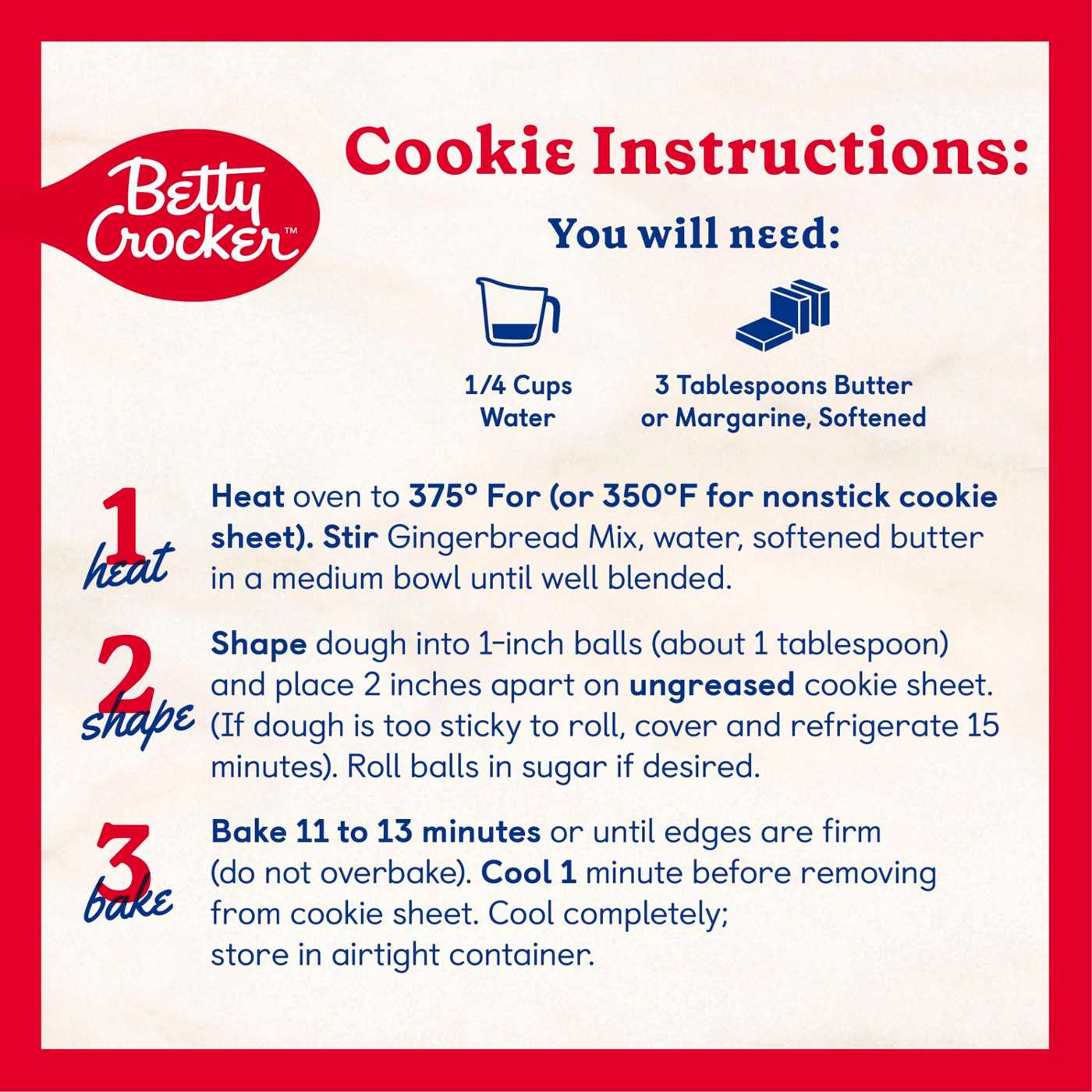 Betty Crocker™

Cookie Instructions:

You will need:

1/4 Cups Water

3 Tablespoons Butter or Margarine, Softened

1 heat

Heat oven to 375° For (or 350°F for nonstick cookie sheet). Stir Gingerbread Mix, water, softened butter in a medium bowl until well blended.

2 shape

Shape dough into 1-inch balls (about 1 tablespoon) and place 2 inches apart on ungreased cookie sheet. (If dough is too sticky to roll, cover and refrigerate 15 minutes). Roll balls in sugar if desired.

3 bake

Bake 11 to 13 minutes or until edges are firm (do not overbake). Cool 1 minute before removing from cookie sheet. Cool completely; store in airtight container.