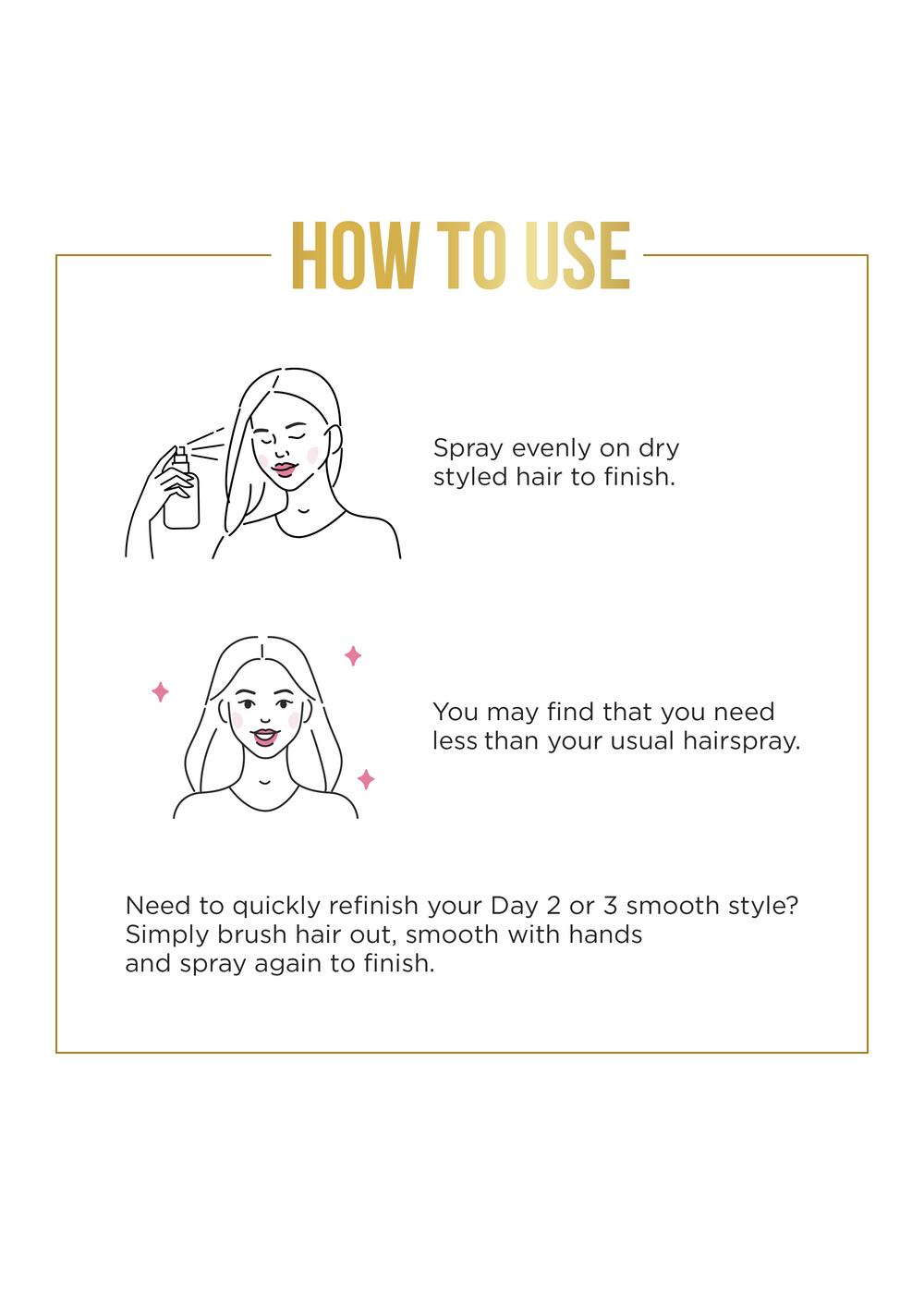 HOW TO USE

Spray evenly on dry styled hair to finish.

You may find that you need less than your usual hairspray.

Need to quickly refinish your Day 2 or 3 smooth style? Simply brush hair out, smooth with hands and spray again to finish.