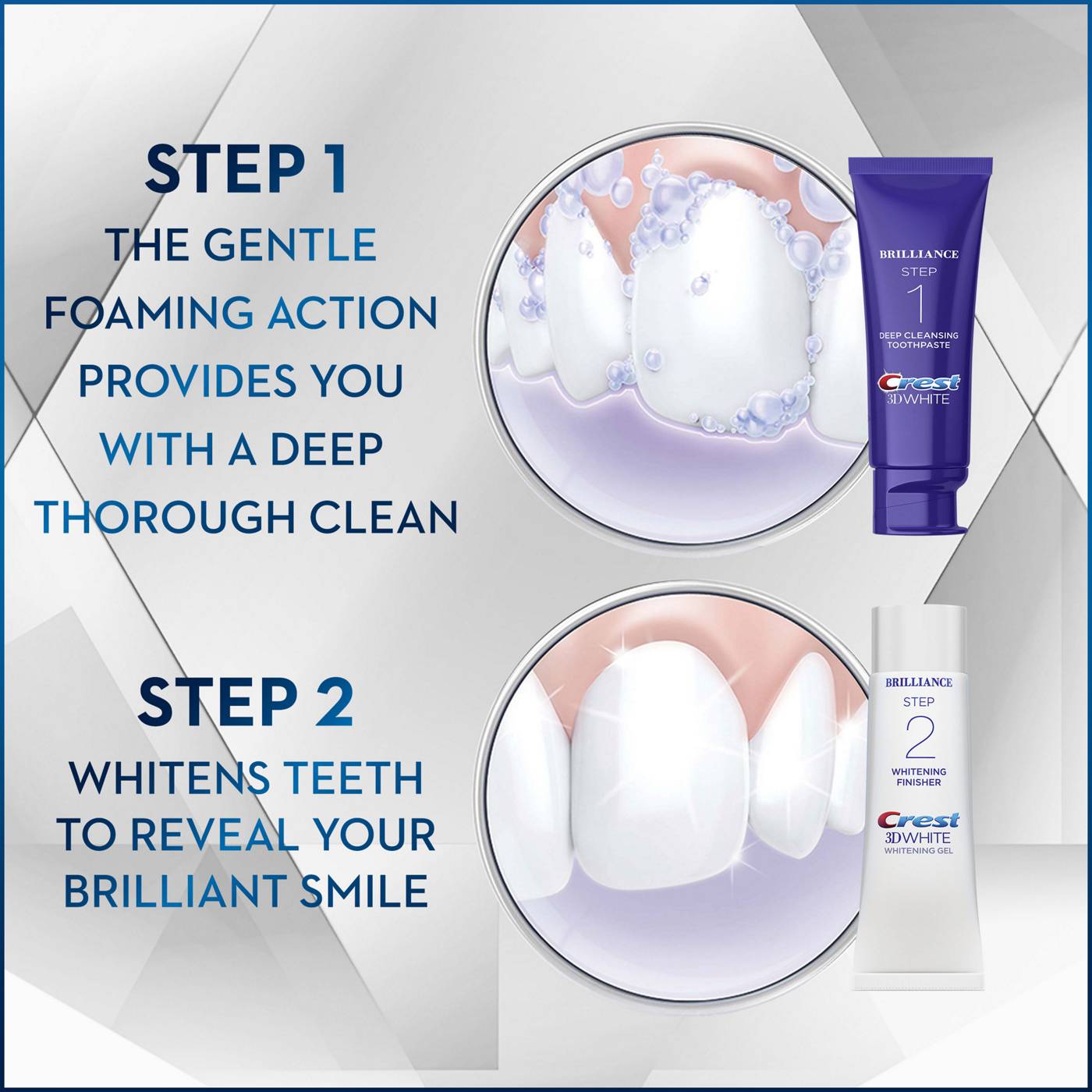 STEP 1
THE GENTLE FOAMING ACTION PROVIDES YOU WITH A DEEP THOROUGH CLEAN

BRILLIANCE
STEP
1
DEEP CLEANSING TOOTHPASTE
Crest
3D WHITE

STEP 2
WHITENS TEETH TO REVEAL YOUR BRILLIANT SMILE

BRILLIANCE
STEP
2
WHITENING FINISHER
Crest
3D WHITE
WHITENING GEL