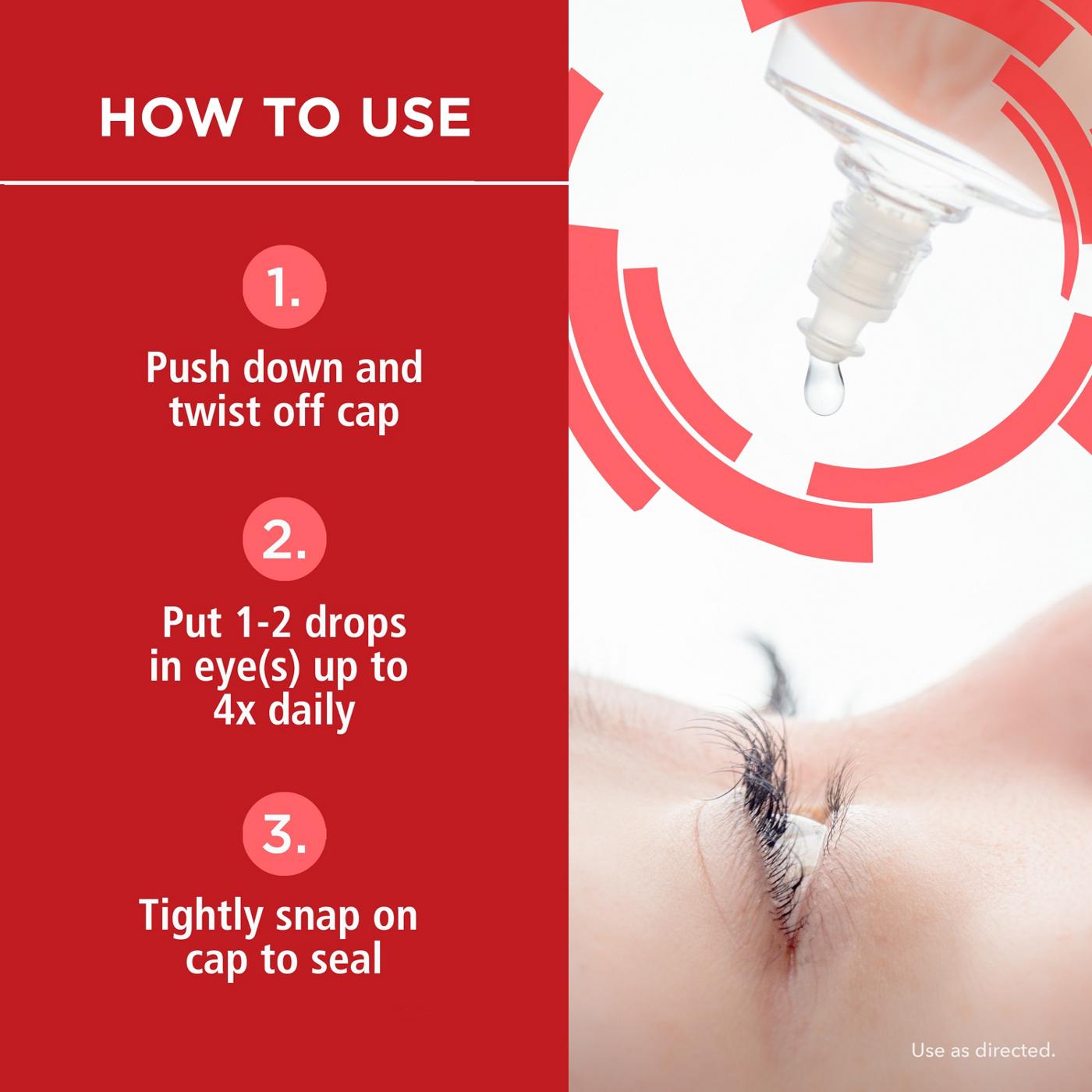 HOW TO USE

1.

Push down and twist off cap

2.

Put 1-2 drops in eye(s) up to 4x daily

3.

Tightly snap on cap to seal

Use as directed.