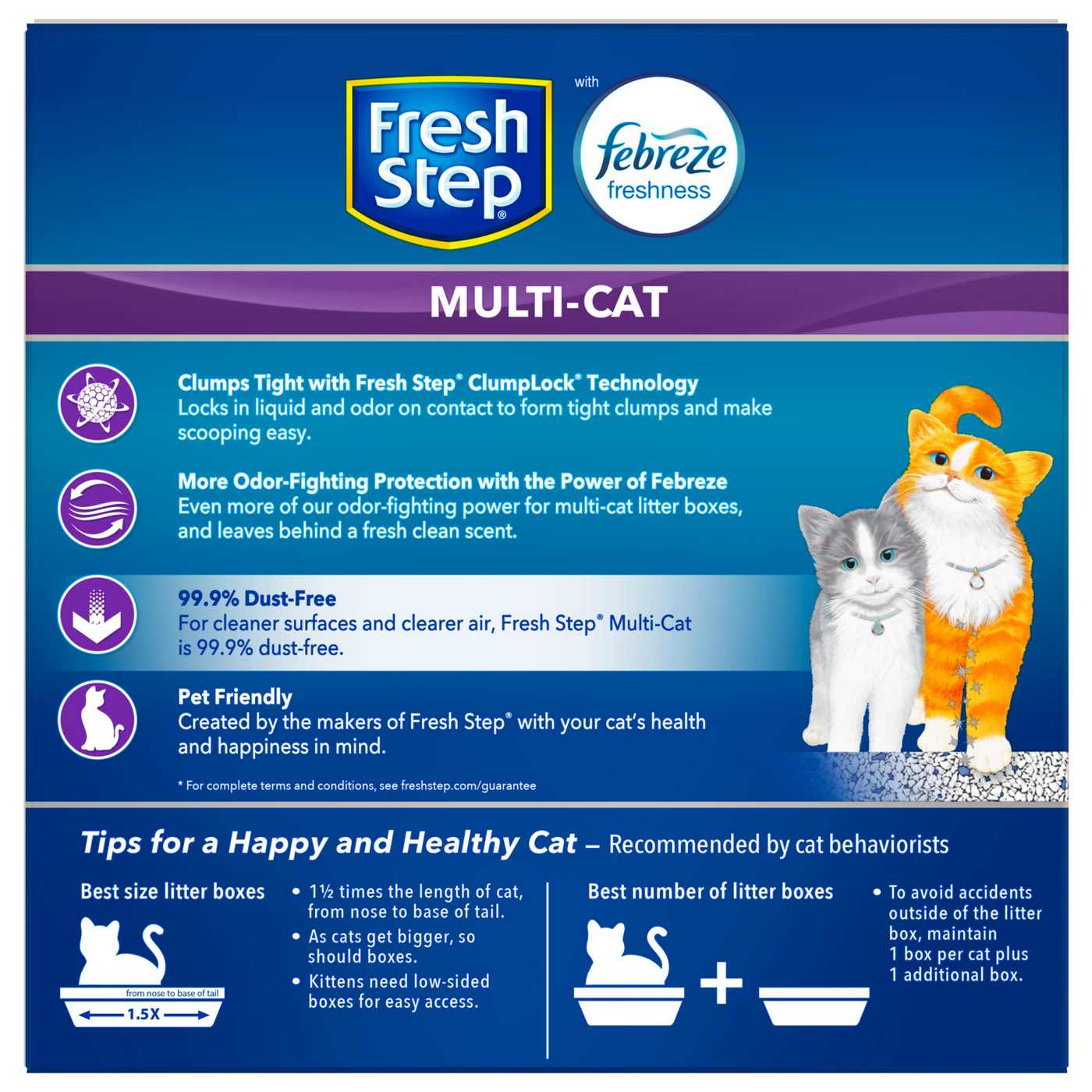 Fresh Step®

with febreze freshness

MULTI-CAT

Clumps Tight with Fresh Step® ClumpLock® Technology
Locks in liquid and odor on contact to form tight clumps and make scooping easy.

More Odor-Fighting Protection with the Power of Febreze
Even more of our odor-fighting power for multi-cat litter boxes, and leaves behind a fresh clean scent.

99.9% Dust-Free
For cleaner surfaces and clearer air, Fresh Step® Multi-Cat is 99.9% dust-free.

Pet Friendly
Created by the makers of Fresh Step® with your cat's health and happiness in mind.

* For complete terms and conditions, see freshstep.com/guarantee

Tips for a Happy and Healthy Cat – Recommended by cat behaviorists

Best size litter boxes

from nose to base of tail
1.5X

• 1½ times the length of cat, from nose to base of tail.
• As cats get bigger, so should boxes.
• Kittens need low-sided boxes for easy access.

Best number of litter boxes

+

• To avoid accidents outside of the litter box, maintain 1 box per cat plus 1 additional box.