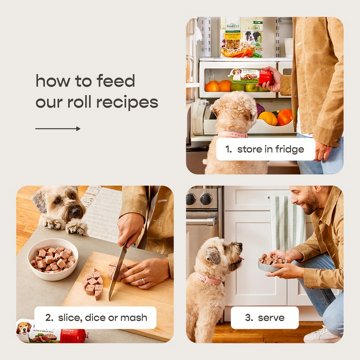 how to feed our roll recipes

1. store in fridge

2. slice, dice or mash

3. serve