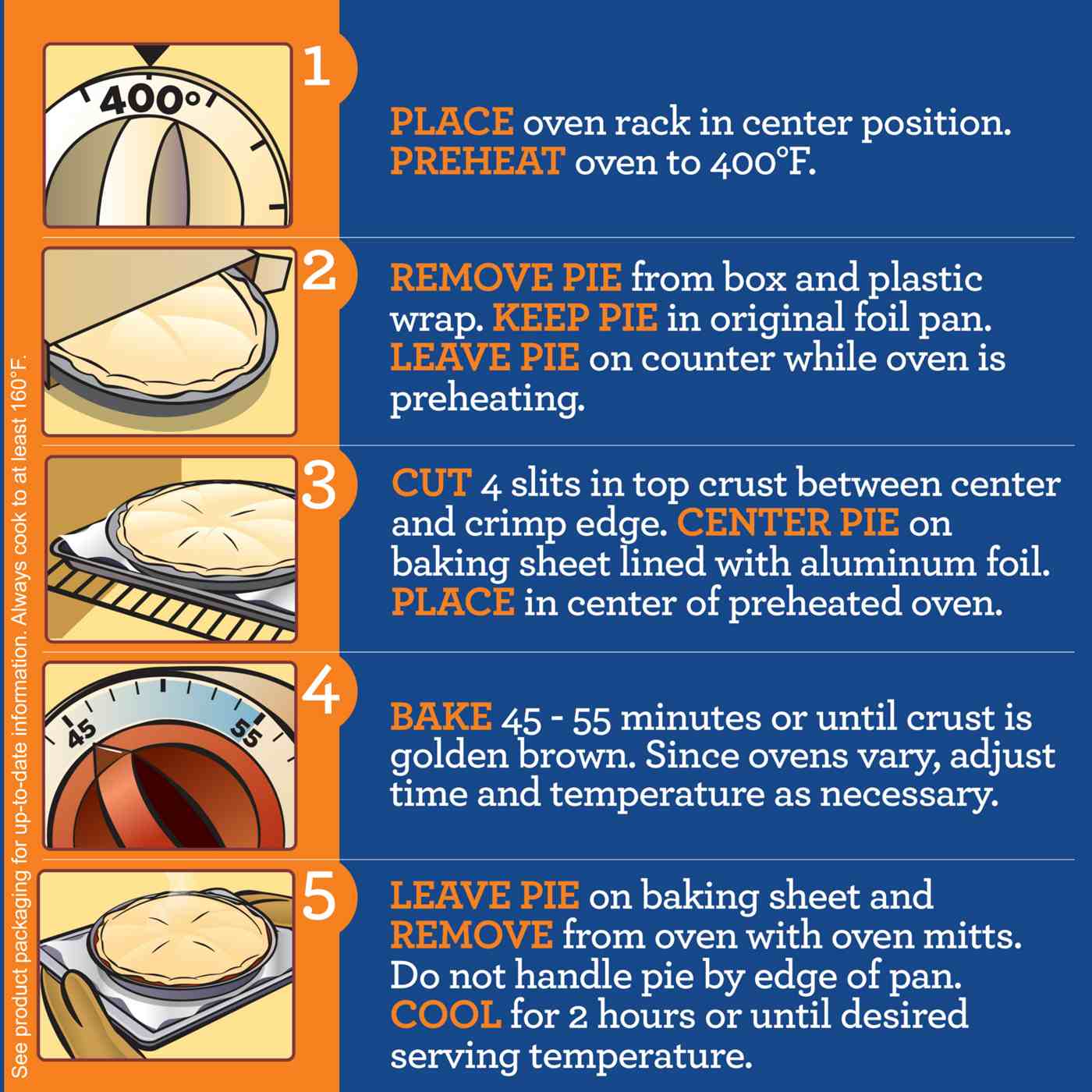 See product packaging for up-to-date information. Always cook to at least 160°F.

400°

1

PLACE oven rack in center position. PREHEAT oven to 400°F.

2

REMOVE PIE from box and plastic wrap. KEEP PIE in original foil pan. LEAVE PIE on counter while oven is preheating.

3

CUT 4 slits in top crust between center and crimp edge. CENTER PIE on baking sheet lined with aluminum foil. PLACE in center of preheated oven.

45 55

4

BAKE 45 - 55 minutes or until crust is golden brown. Since ovens vary, adjust time and temperature as necessary.

5

LEAVE PIE on baking sheet and REMOVE from oven with oven mitts. Do not handle pie by edge of pan. COOL for 2 hours or until desired serving temperature.