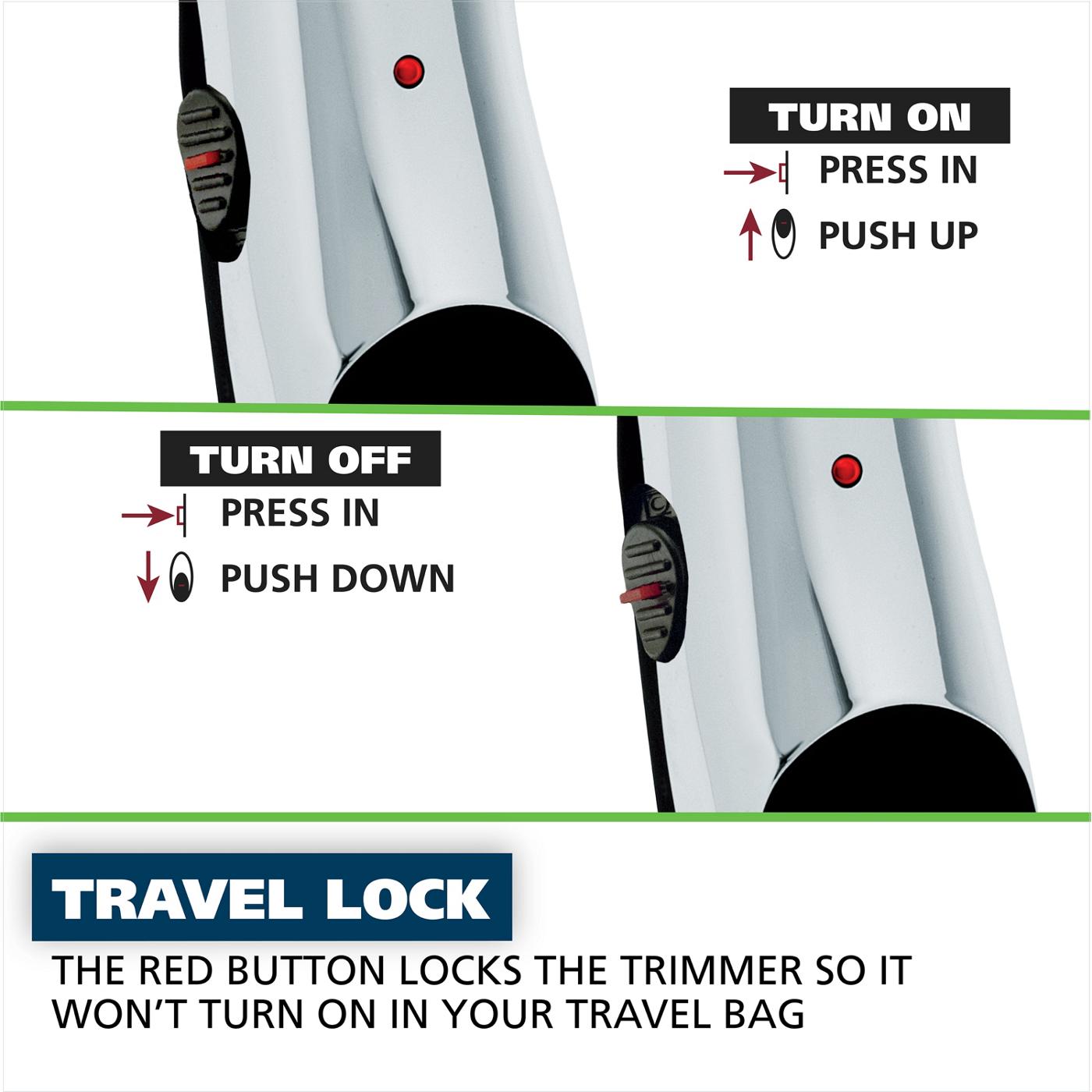 TURN ON
PRESS IN
PUSH UP

TURN OFF
PRESS IN
PUSH DOWN

TRAVEL LOCK
THE RED BUTTON LOCKS THE TRIMMER SO IT WON'T TURN ON IN YOUR TRAVEL BAG