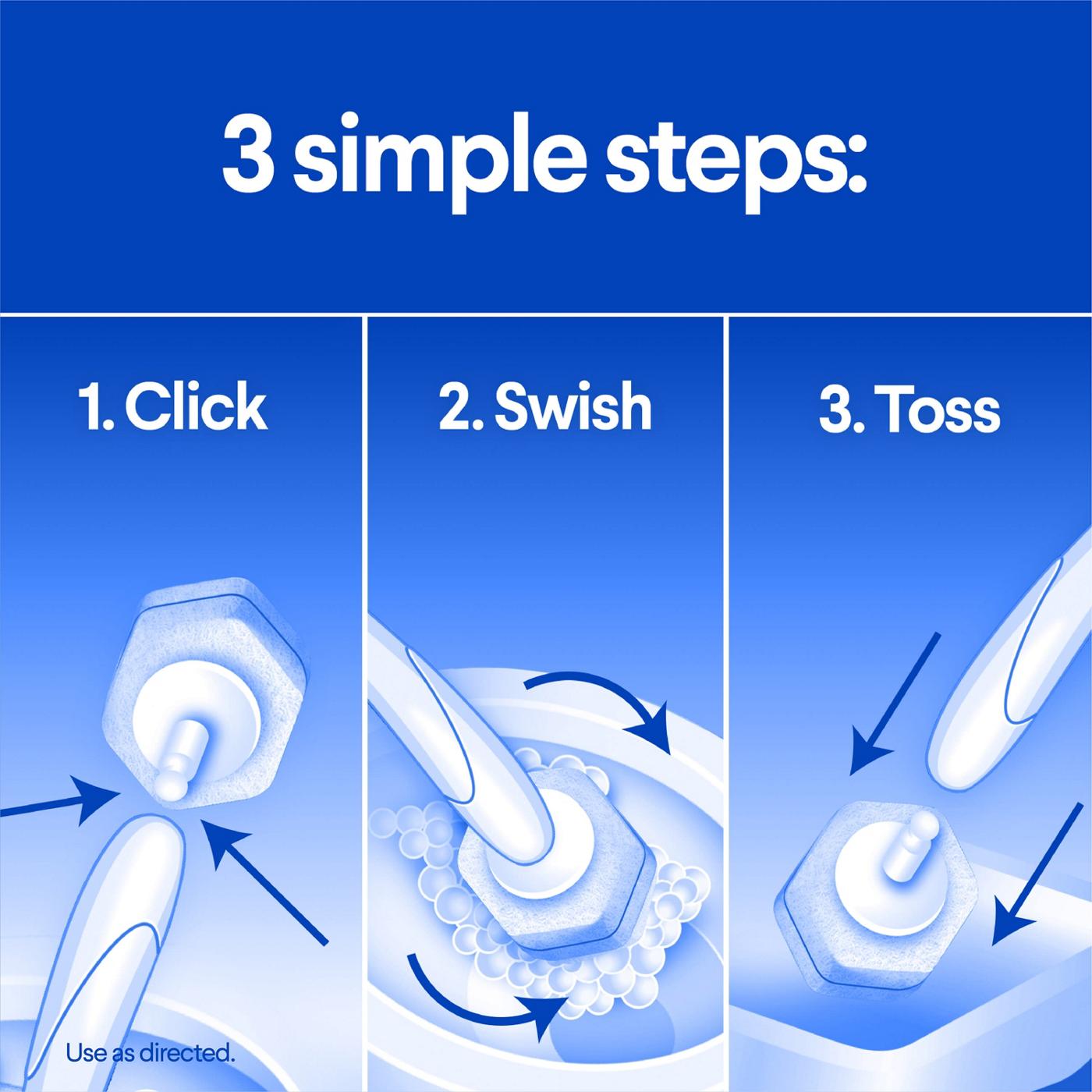 3 simple steps:

1. Click

2. Swish

3. Toss

Use as directed.