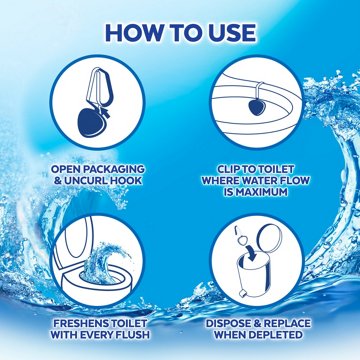 HOW TO USE

OPEN PACKAGING & UNCURL HOOK

CLIP TO TOILET WHERE WATER FLOW IS MAXIMUM

FRESHENS TOILET WITH EVERY FLUSH

DISPOSE & REPLACE WHEN DEPLETED