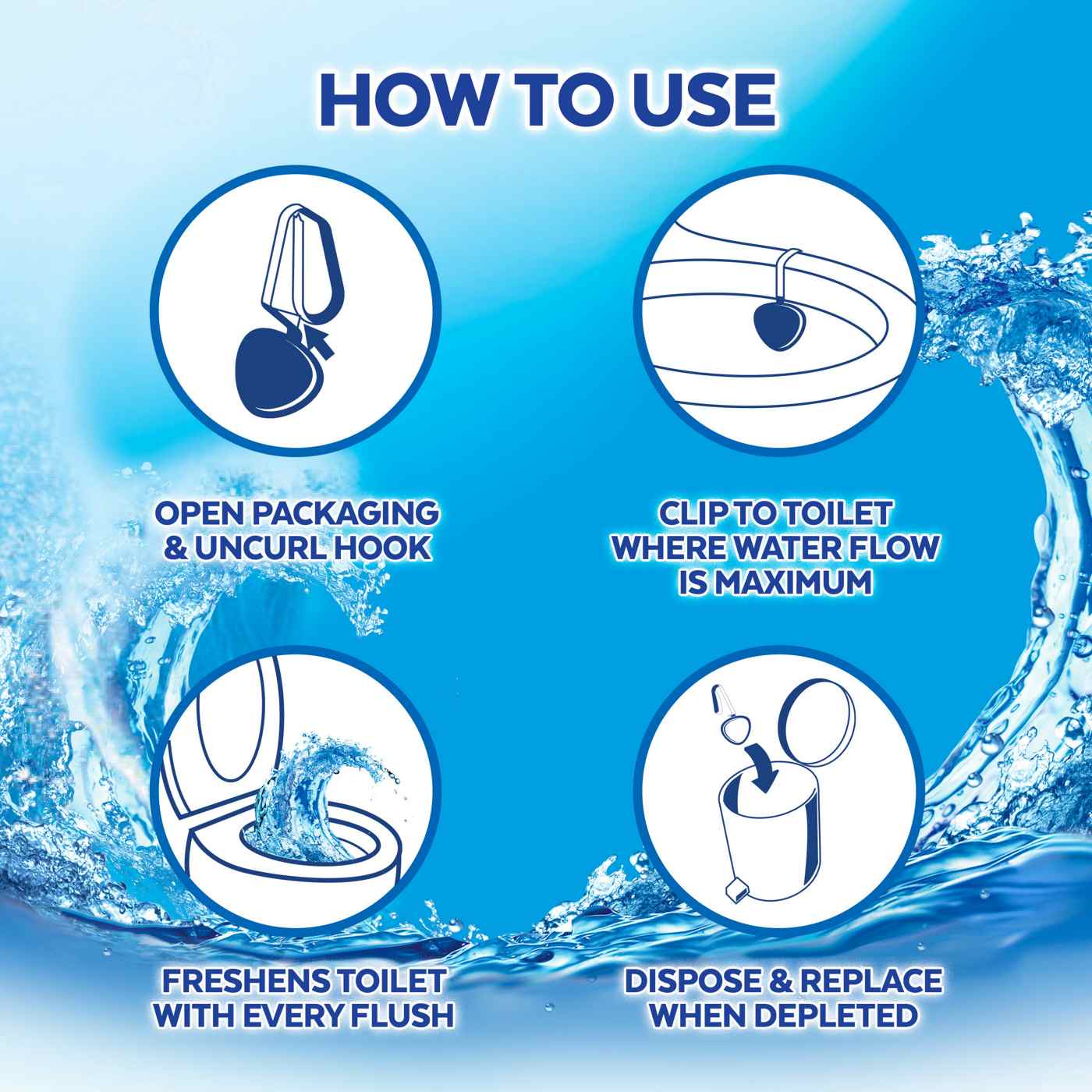 HOW TO USE

OPEN PACKAGING & UNCURL HOOK

CLIP TO TOILET WHERE WATER FLOW IS MAXIMUM

FRESHENS TOILET WITH EVERY FLUSH

DISPOSE & REPLACE WHEN DEPLETED