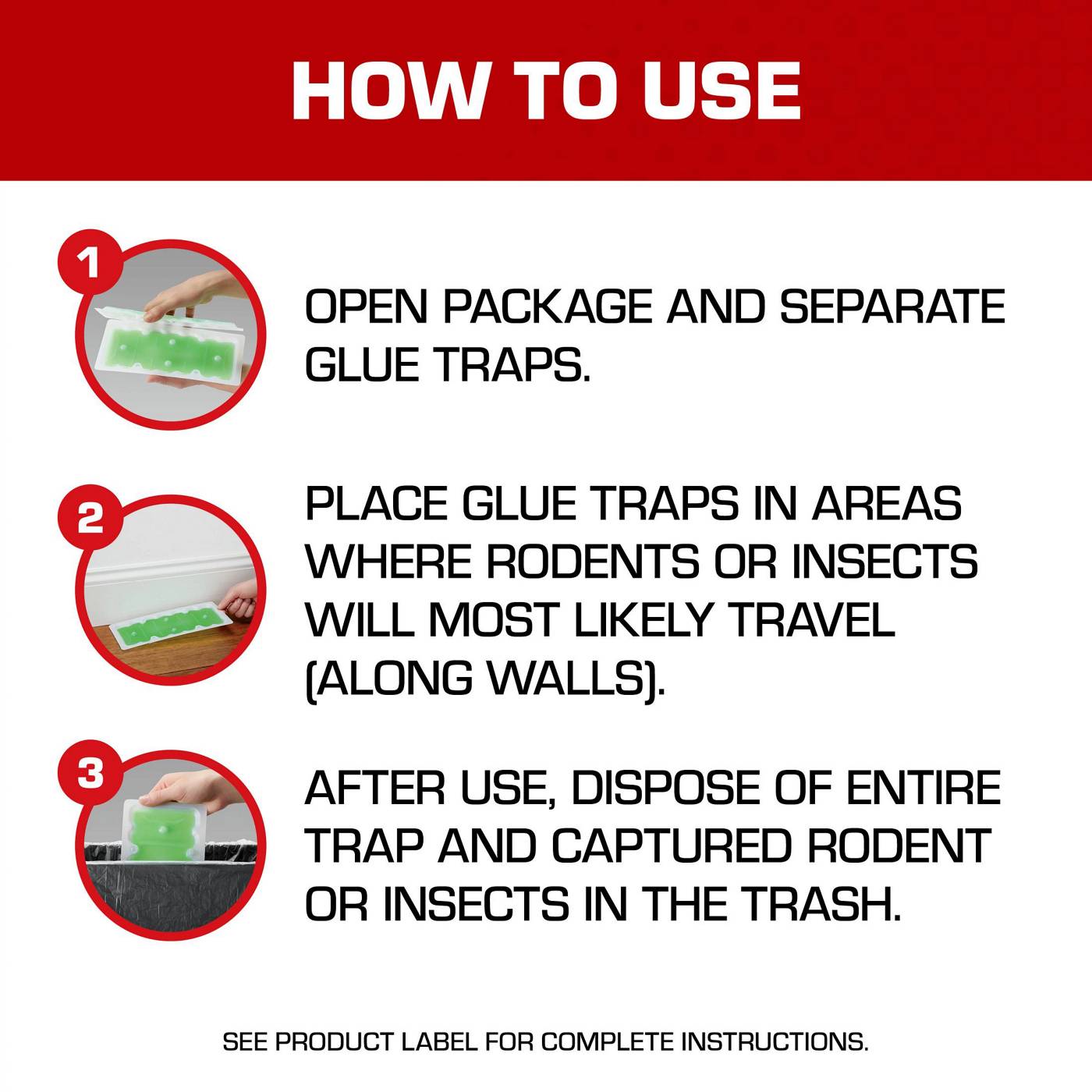 HOW TO USE

1

OPEN PACKAGE AND SEPARATE GLUE TRAPS.

2

PLACE GLUE TRAPS IN AREAS WHERE RODENTS OR INSECTS WILL MOST LIKELY TRAVEL (ALONG WALLS).

3

AFTER USE, DISPOSE OF ENTIRE TRAP AND CAPTURED RODENT OR INSECTS IN THE TRASH.

SEE PRODUCT LABEL FOR COMPLETE INSTRUCTIONS.