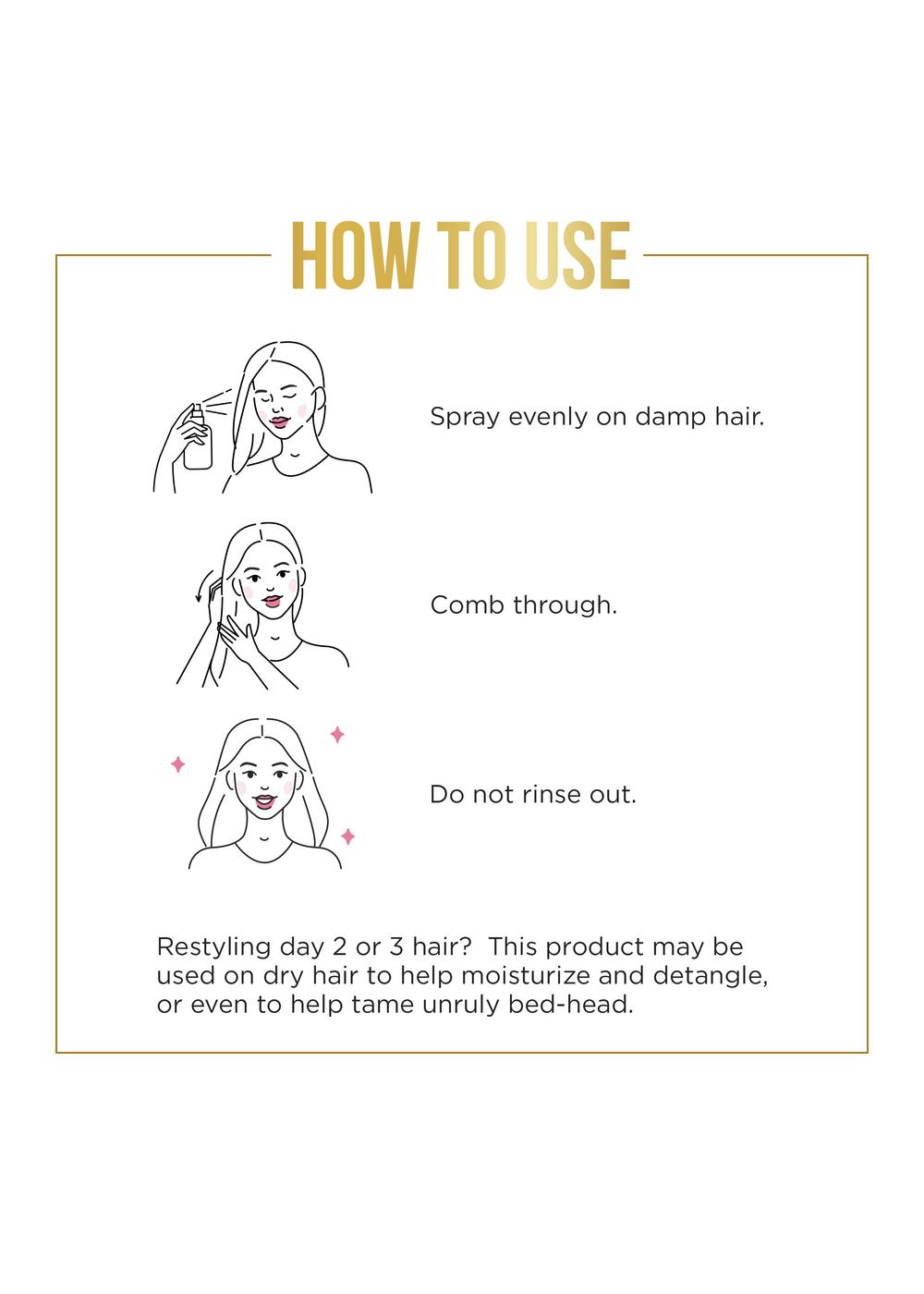 HOW TO USE

Spray evenly on damp hair.

Comb through.

Do not rinse out.

Restyling day 2 or 3 hair? This product may be used on dry hair to help moisturize and detangle, or even to help tame unruly bed-head.