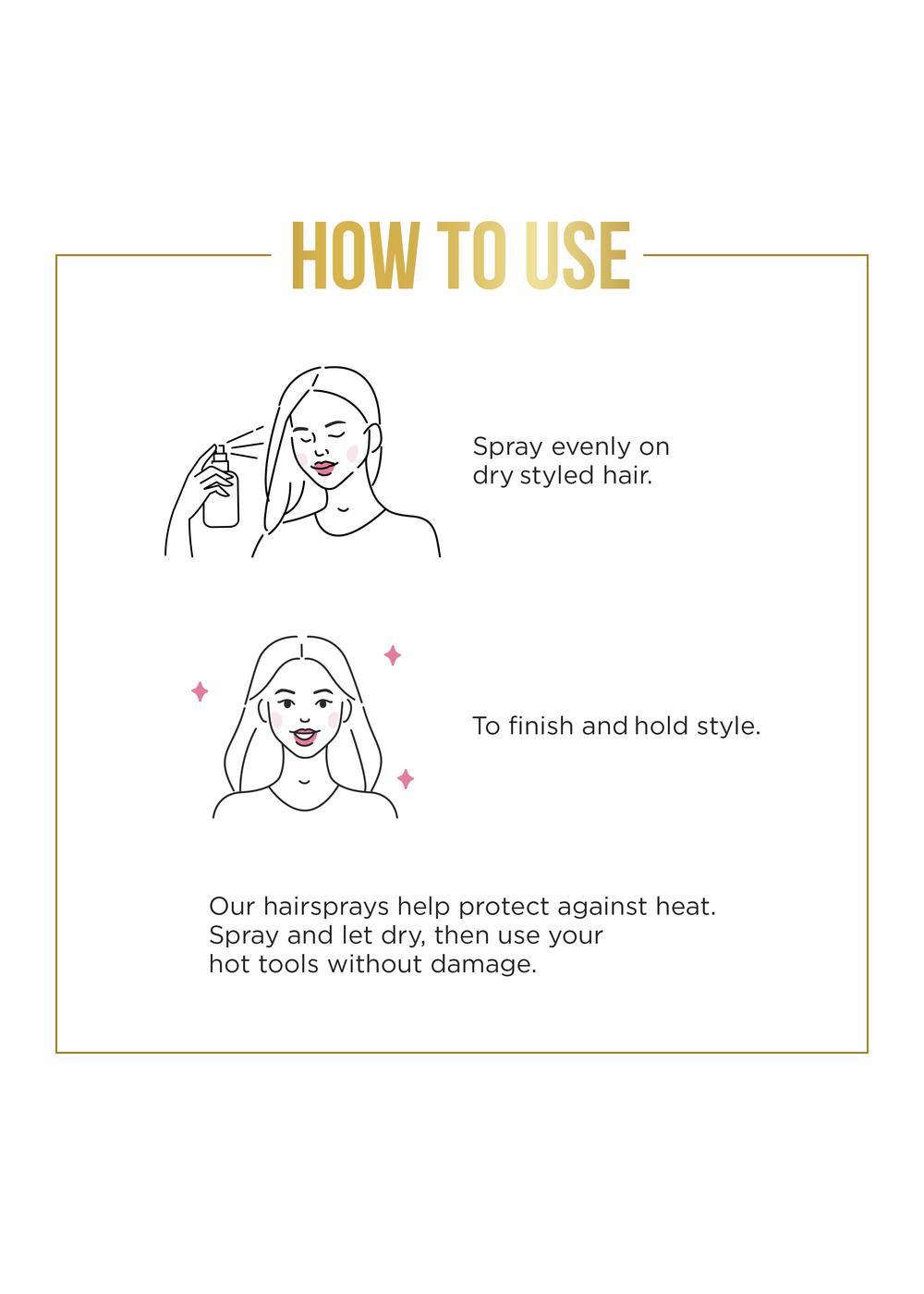 HOW TO USE

Spray evenly on dry styled hair.

To finish and hold style.

Our hairsprays help protect against heat. Spray and let dry, then use your hot tools without damage.