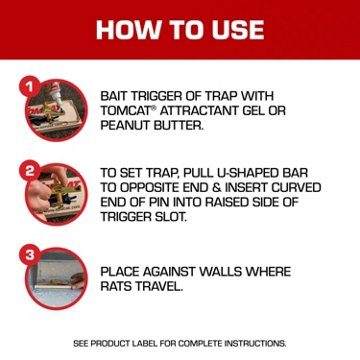 HOW TO USE

1

BAIT TRIGGER OF TRAP WITH TOMCAT® ATTRACTANT GEL OR PEANUT BUTTER.

2

TO SET TRAP, PULL U-SHAPED BAR TO OPPOSITE END & INSERT CURVED END OF PIN INTO RAISED SIDE OF TRIGGER SLOT.

3

PLACE AGAINST WALLS WHERE RATS TRAVEL.

SEE PRODUCT LABEL FOR COMPLETE INSTRUCTIONS.