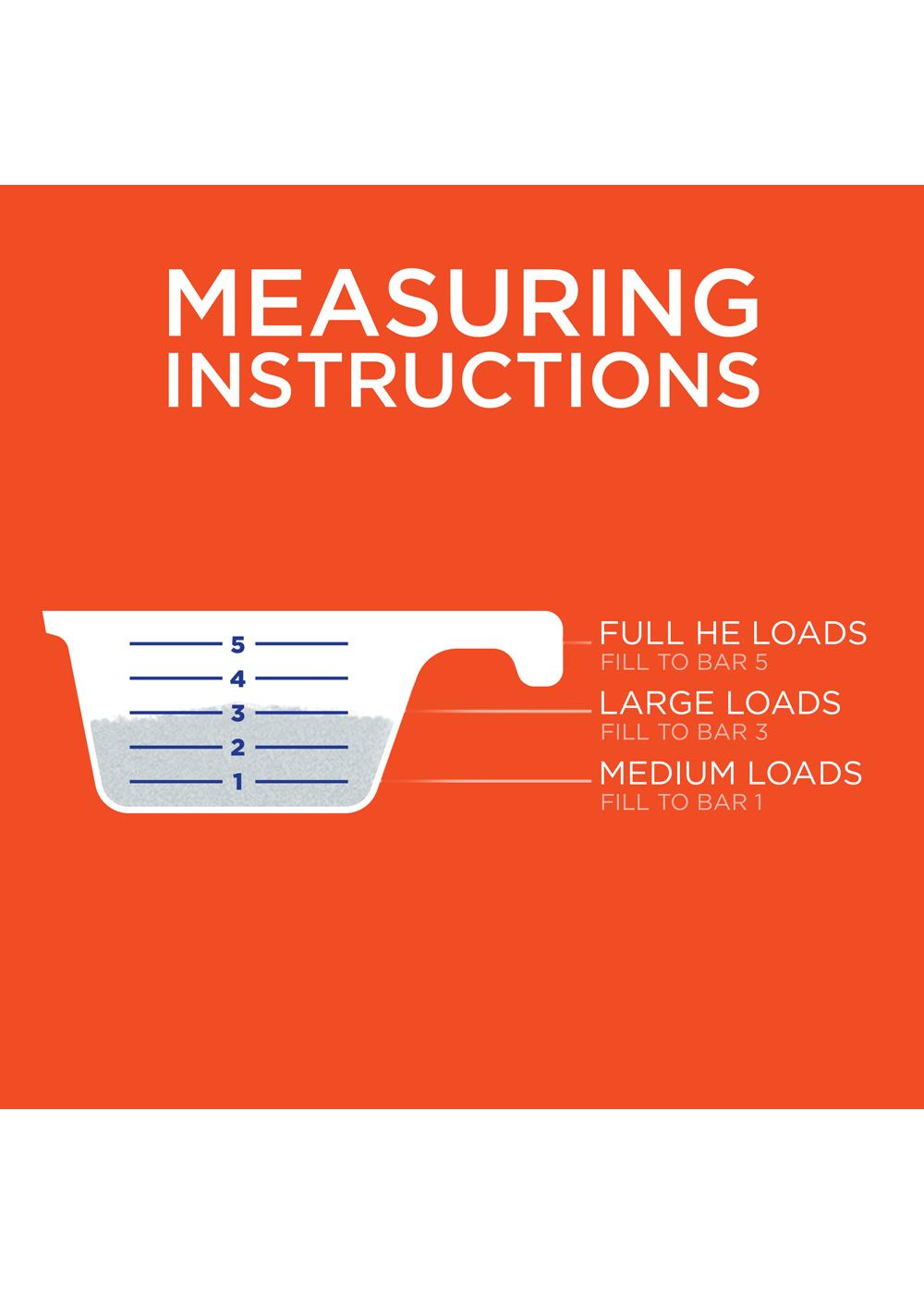 MEASURING INSTRUCTIONS

5
4
3
2
1

FULL HE LOADS
FILL TO BAR 5

LARGE LOADS
FILL TO BAR 3

MEDIUM LOADS
FILL TO BAR 1