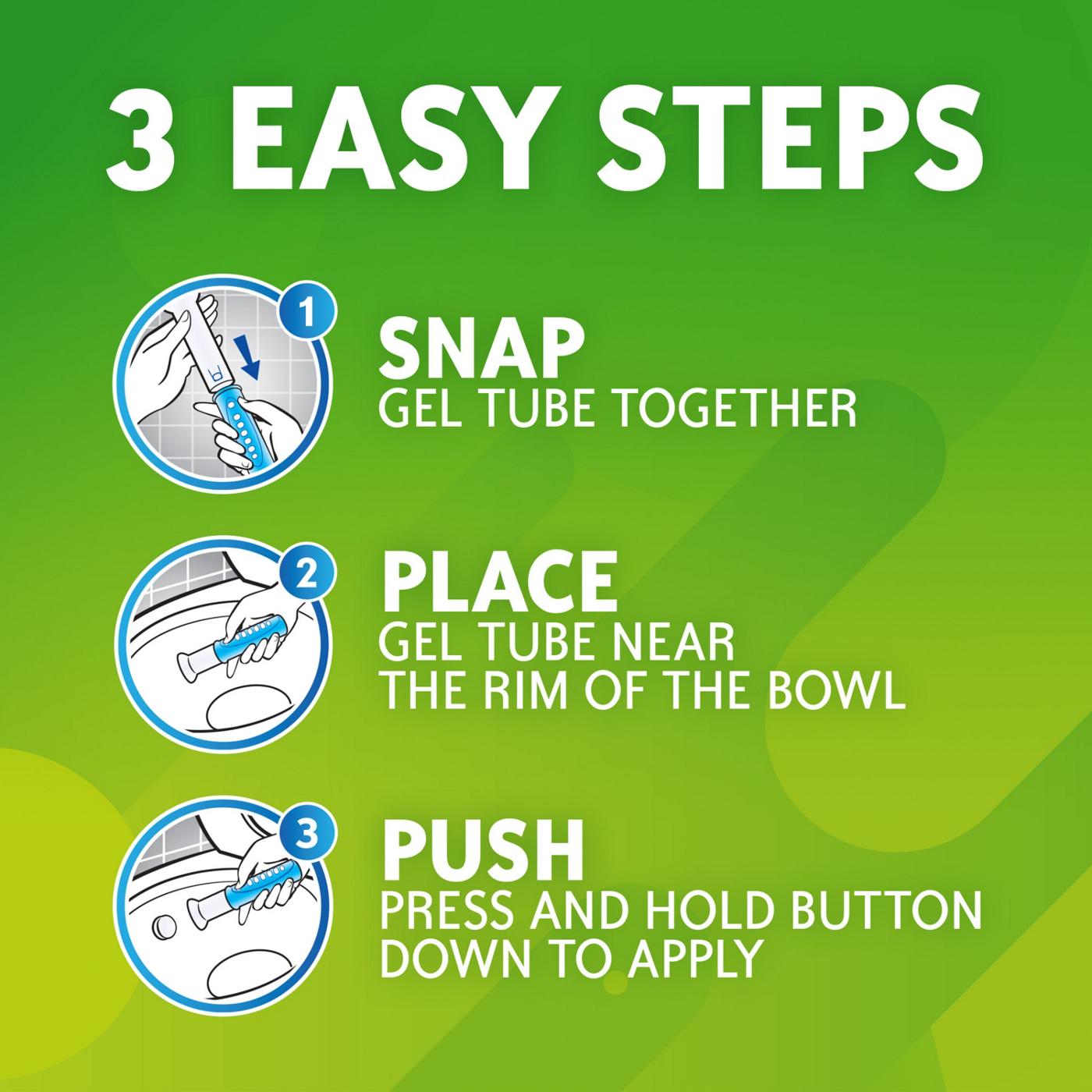 3 EASY STEPS

1
SNAP
GEL TUBE TOGETHER

2
PLACE
GEL TUBE NEAR THE RIM OF THE BOWL

3
PUSH
PRESS AND HOLD BUTTON DOWN TO APPLY