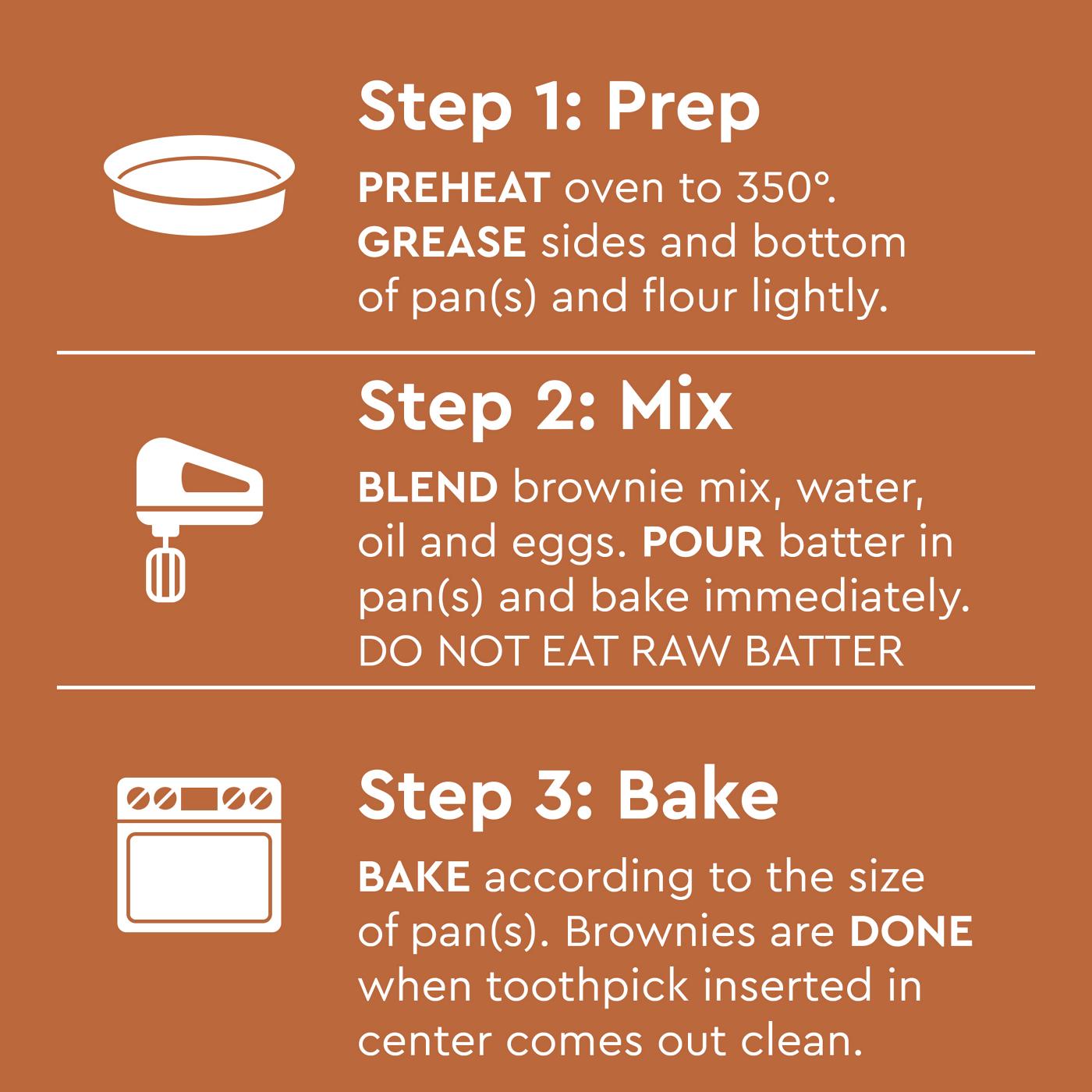 Step 1: Prep

PREHEAT oven to 350°. GREASE sides and bottom of pan(s) and flour lightly.

Step 2: Mix

BLEND brownie mix, water, oil and eggs. POUR batter in pan(s) and bake immediately. DO NOT EAT RAW BATTER

Step 3: Bake

BAKE according to the size of pan(s). Brownies are DONE when toothpick inserted in center comes out clean.