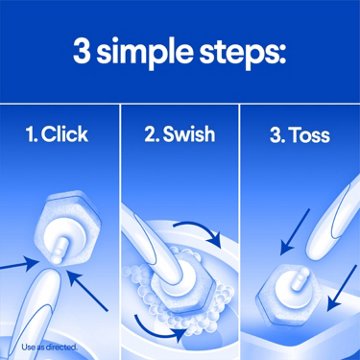 3 simple steps:

1. Click

2. Swish

3. Toss

Use as directed.