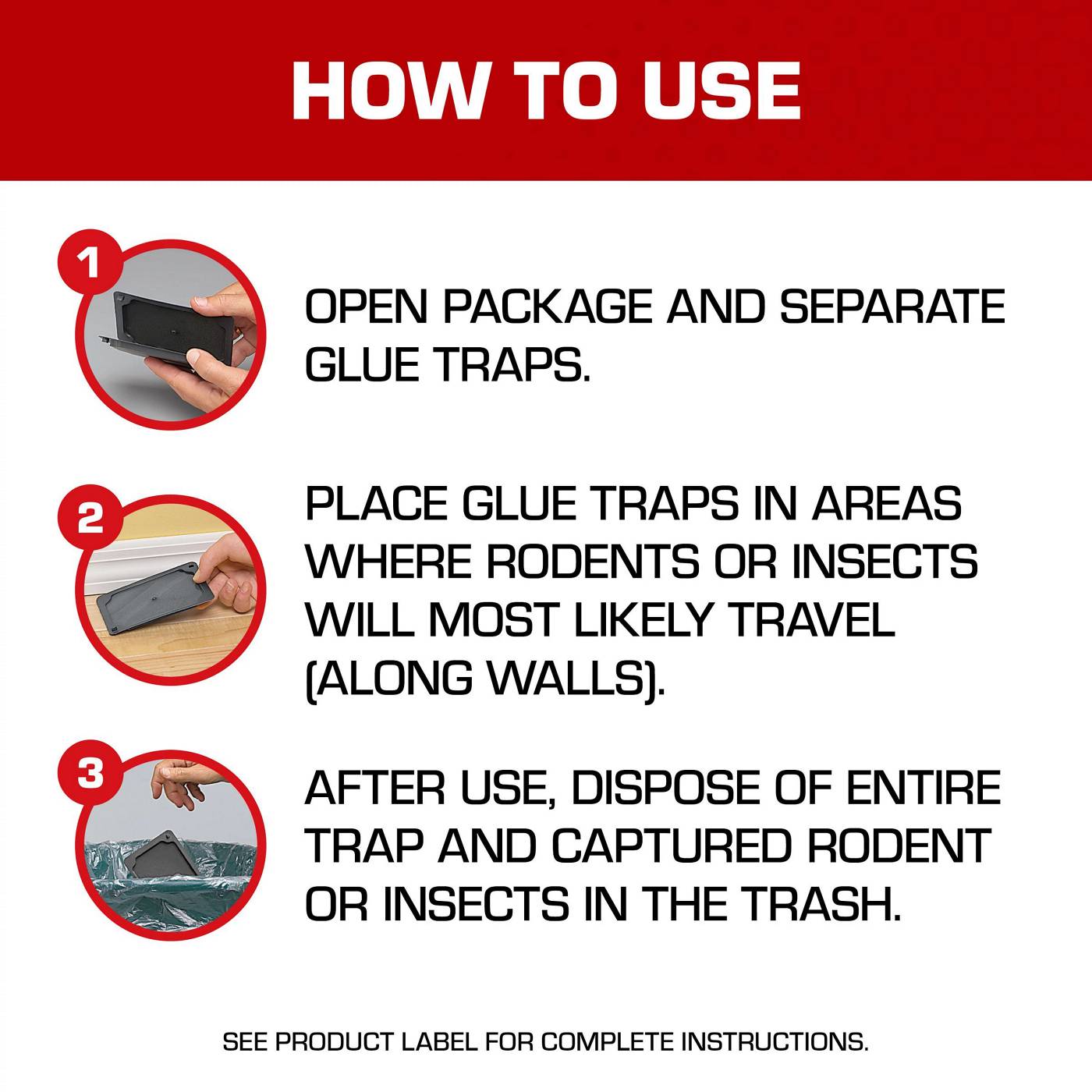 HOW TO USE

1

OPEN PACKAGE AND SEPARATE GLUE TRAPS.

2

PLACE GLUE TRAPS IN AREAS WHERE RODENTS OR INSECTS WILL MOST LIKELY TRAVEL (ALONG WALLS).

3

AFTER USE, DISPOSE OF ENTIRE TRAP AND CAPTURED RODENT OR INSECTS IN THE TRASH.

SEE PRODUCT LABEL FOR COMPLETE INSTRUCTIONS.