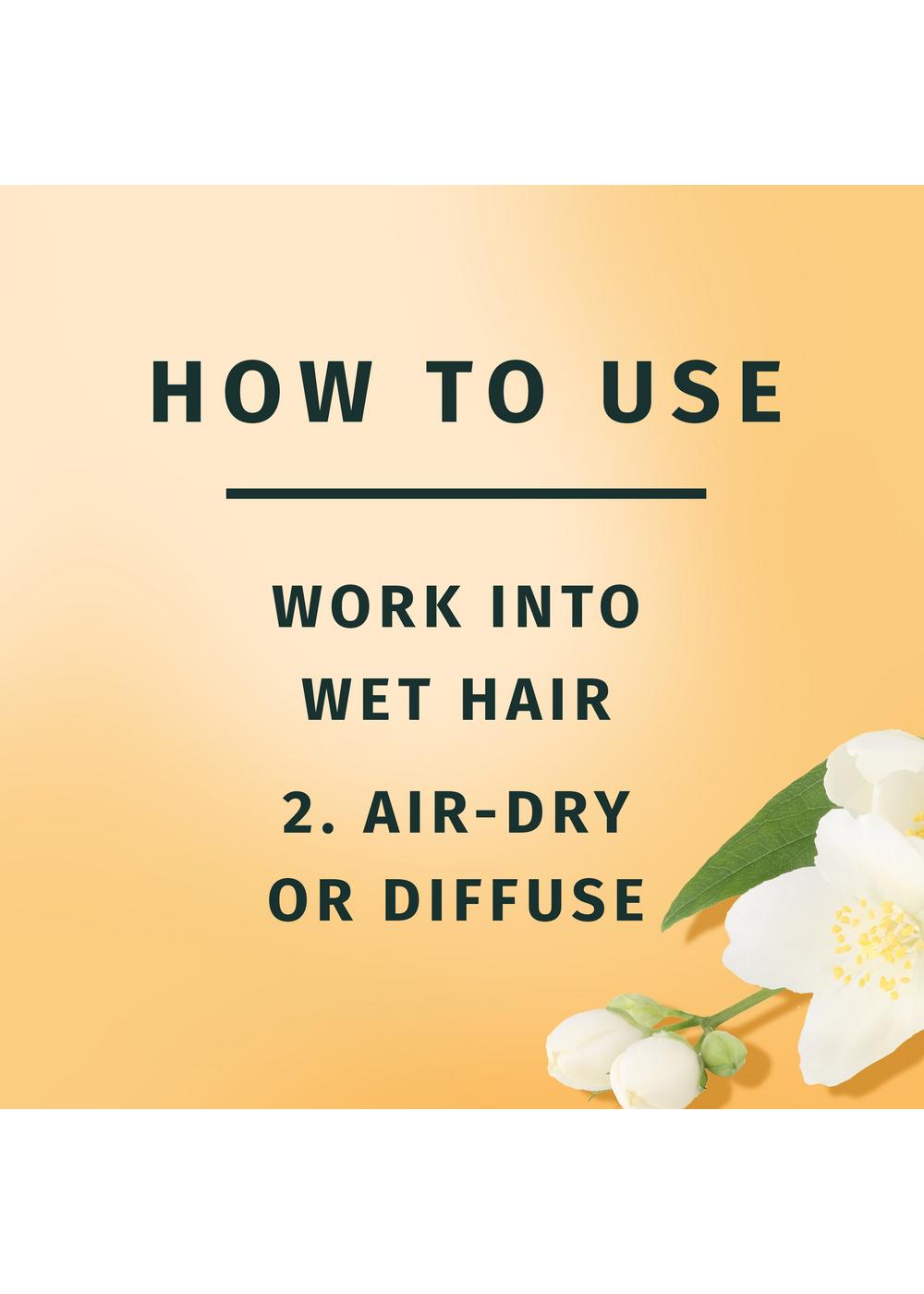 HOW TO USE

WORK INTO WET HAIR

2. AIR-DRY OR DIFFUSE