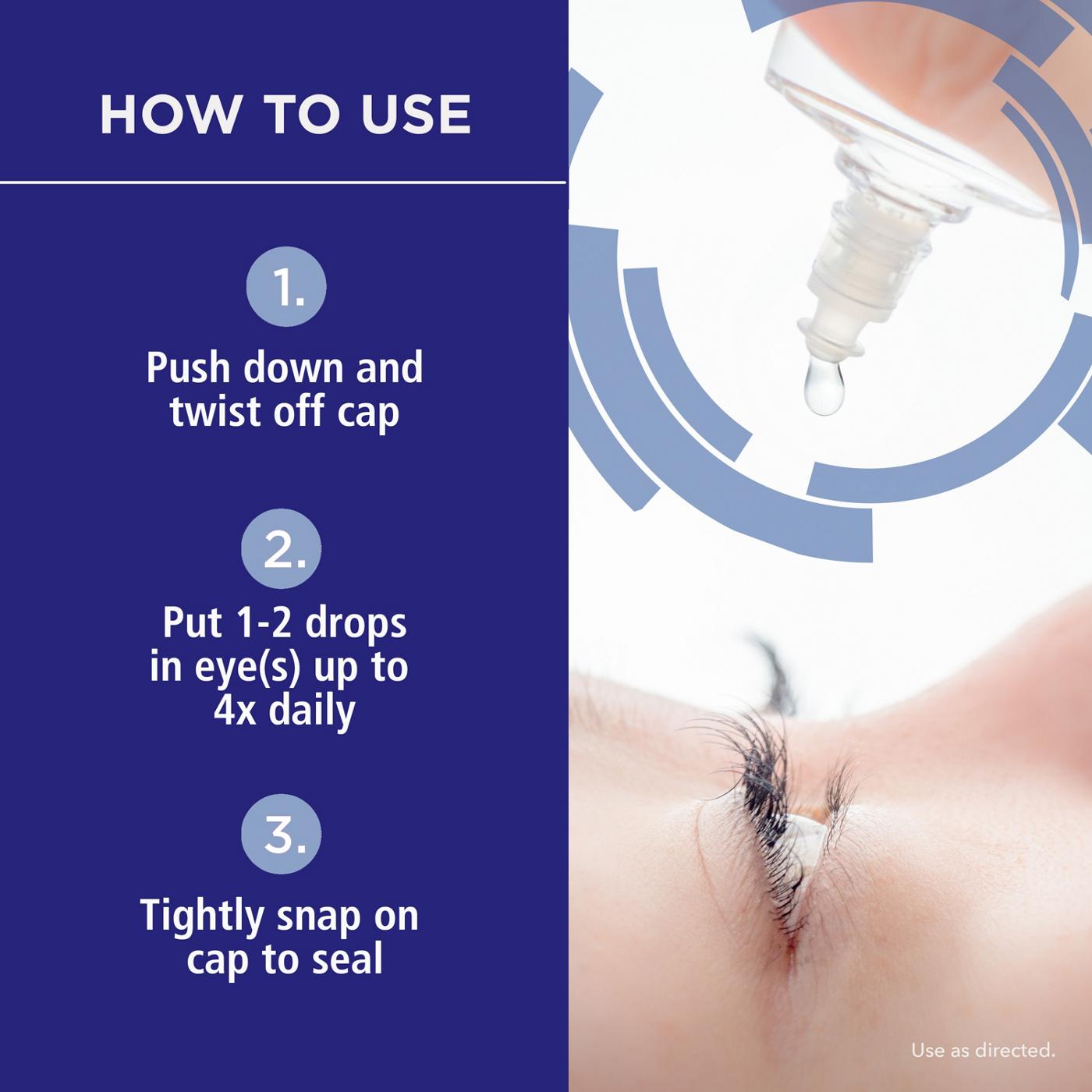 HOW TO USE

1.

Push down and twist off cap

2.

Put 1-2 drops in eye(s) up to 4x daily

3.

Tightly snap on cap to seal

Use as directed.