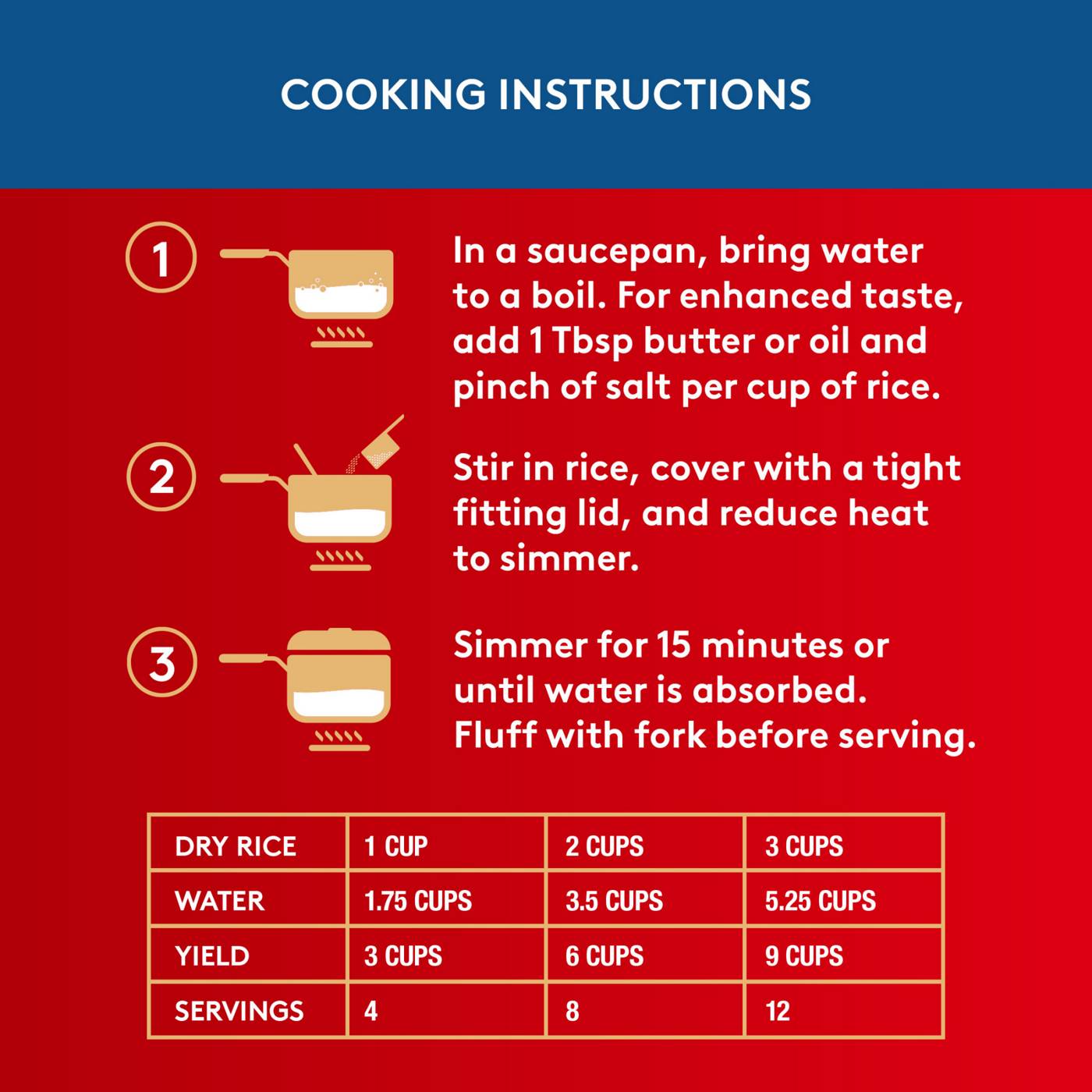 COOKING INSTRUCTIONS

1

In a saucepan, bring water to a boil. For enhanced taste, add 1 Tbsp butter or oil and pinch of salt per cup of rice.

2

Stir in rice, cover with a tight fitting lid, and reduce heat to simmer.

3

Simmer for 15 minutes or until water is absorbed. Fluff with fork before serving.

| DRY RICE | 1 CUP | 2 CUPS | 3 CUPS |
|---|---|---|---|
| WATER | 1.75 CUPS | 3.5 CUPS | 5.25 CUPS |
| YIELD | 3 CUPS | 6 CUPS | 9 CUPS |
| SERVINGS | 4 | 8 | 12 |