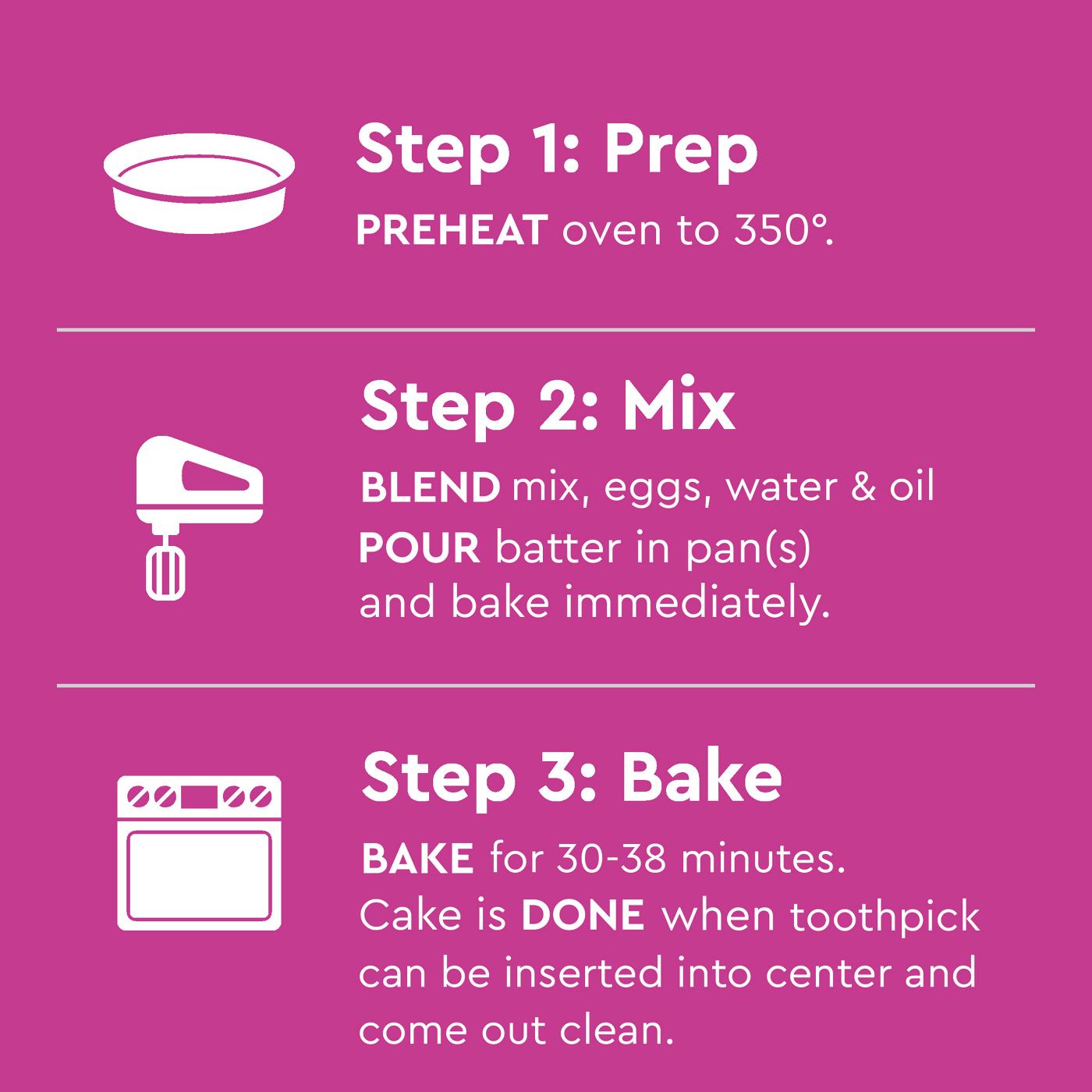 Step 1: Prep

PREHEAT oven to 350°.

Step 2: Mix

BLEND mix, eggs, water & oil
POUR batter in pan(s) and bake immediately.

Step 3: Bake

BAKE for 30-38 minutes.
Cake is DONE when toothpick can be inserted into center and come out clean.