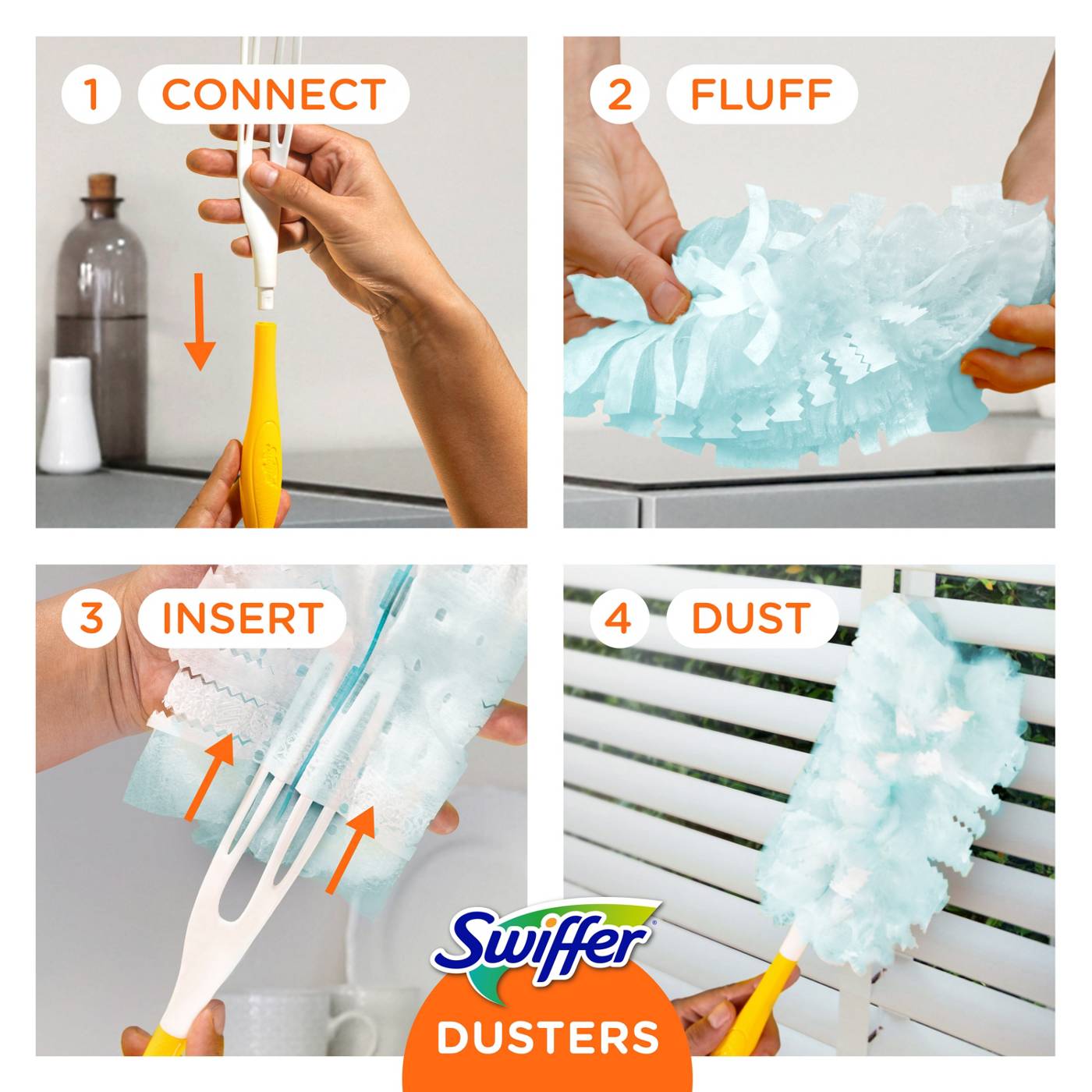 1 CONNECT

2 FLUFF

3 INSERT

4 DUST

Swiffer®

DUSTERS