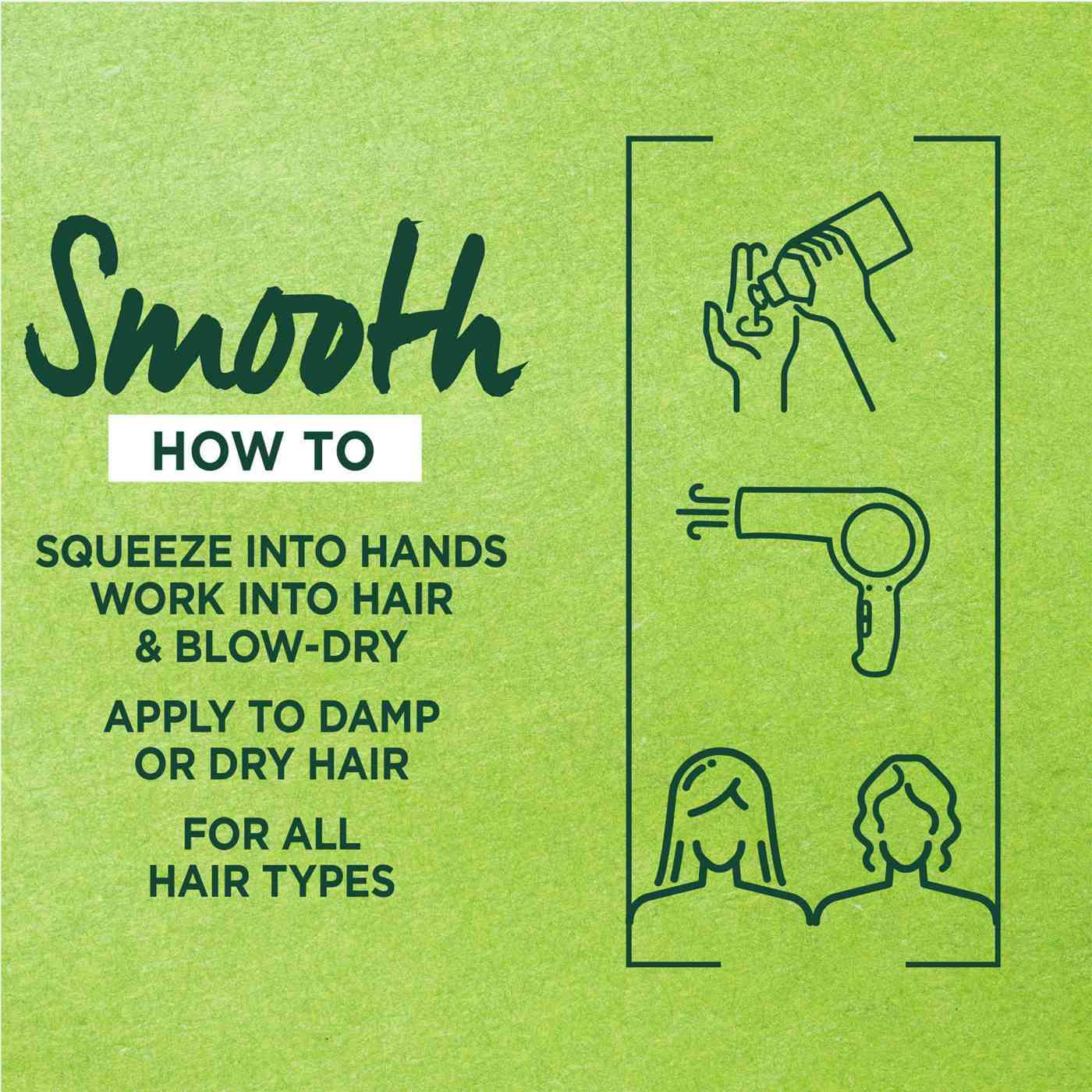 Smooth

HOW TO

SQUEEZE INTO HANDS WORK INTO HAIR & BLOW-DRY

APPLY TO DAMP OR DRY HAIR

FOR ALL HAIR TYPES