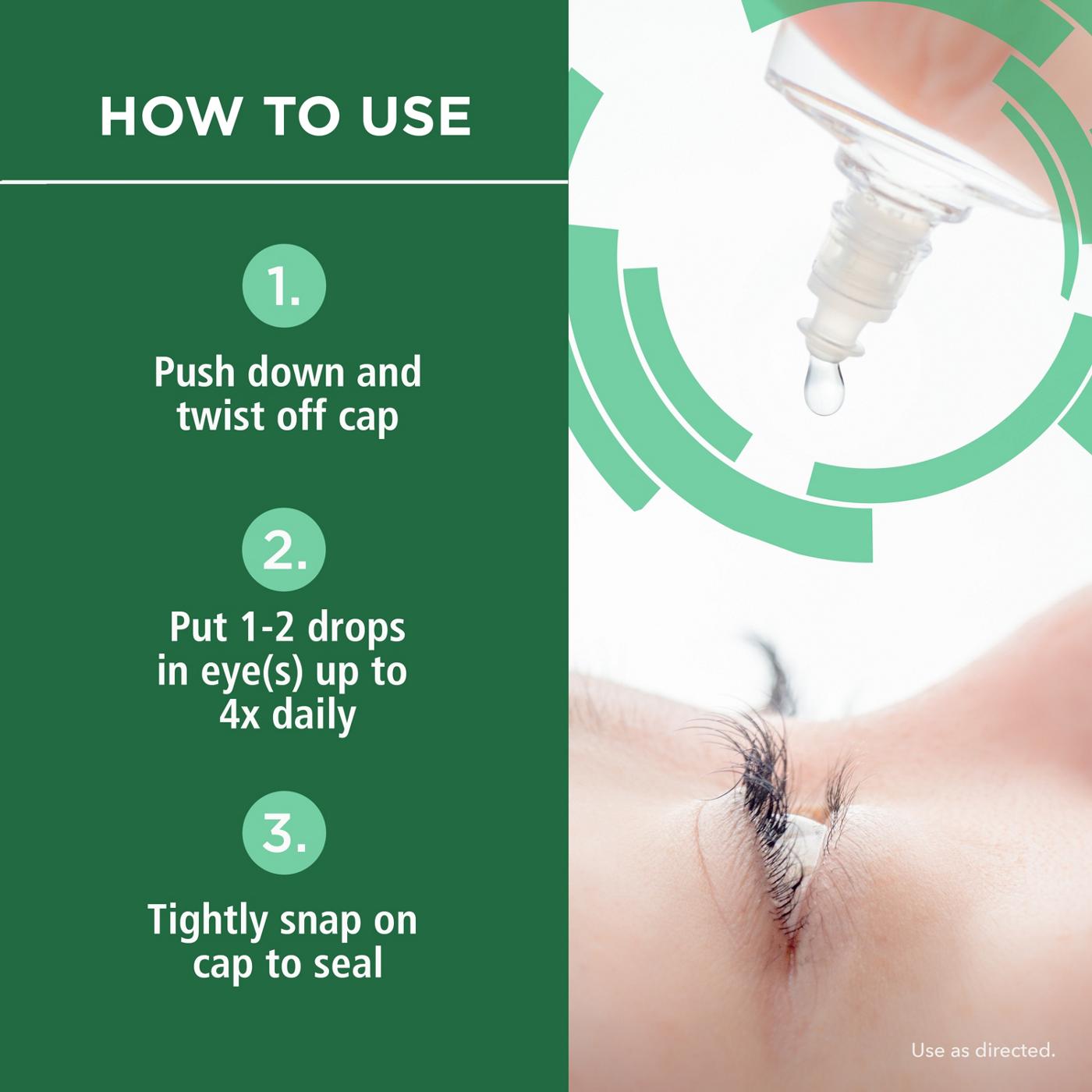 HOW TO USE

1.

Push down and twist off cap

2.

Put 1-2 drops in eye(s) up to 4x daily

3.

Tightly snap on cap to seal

Use as directed.