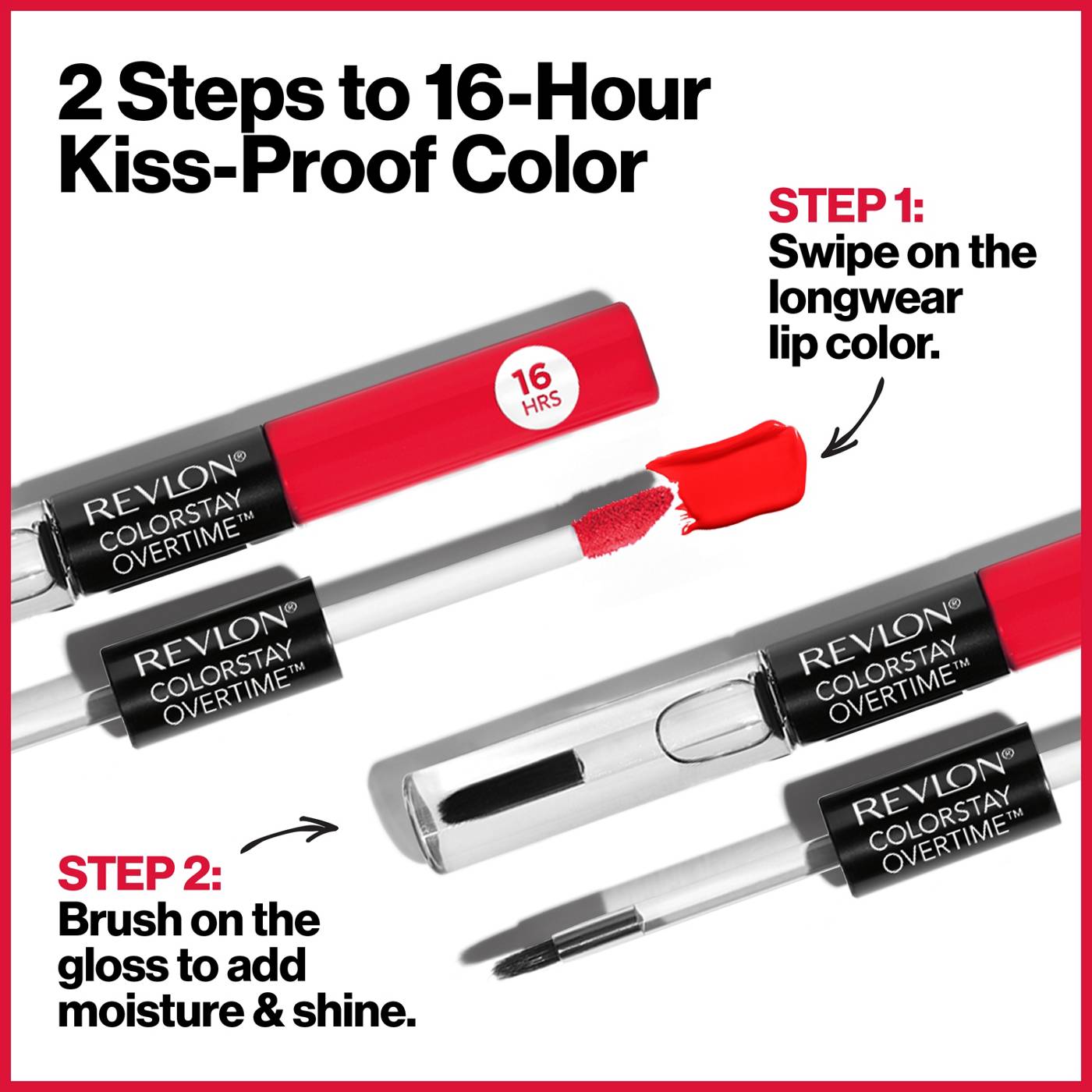 2 Steps to 16-Hour Kiss-Proof Color

STEP 1:
Swipe on the longwear lip color.

16 HRS

REVLON®
COLORSTAY
OVERTIME™

REVLON®
COLORSTAY
OVERTIME™

REVLON®
COLORSTAY
OVERTIME™

REVLON®
COLORSTAY
OVERTIME™

STEP 2:
Brush on the gloss to add moisture & shine.