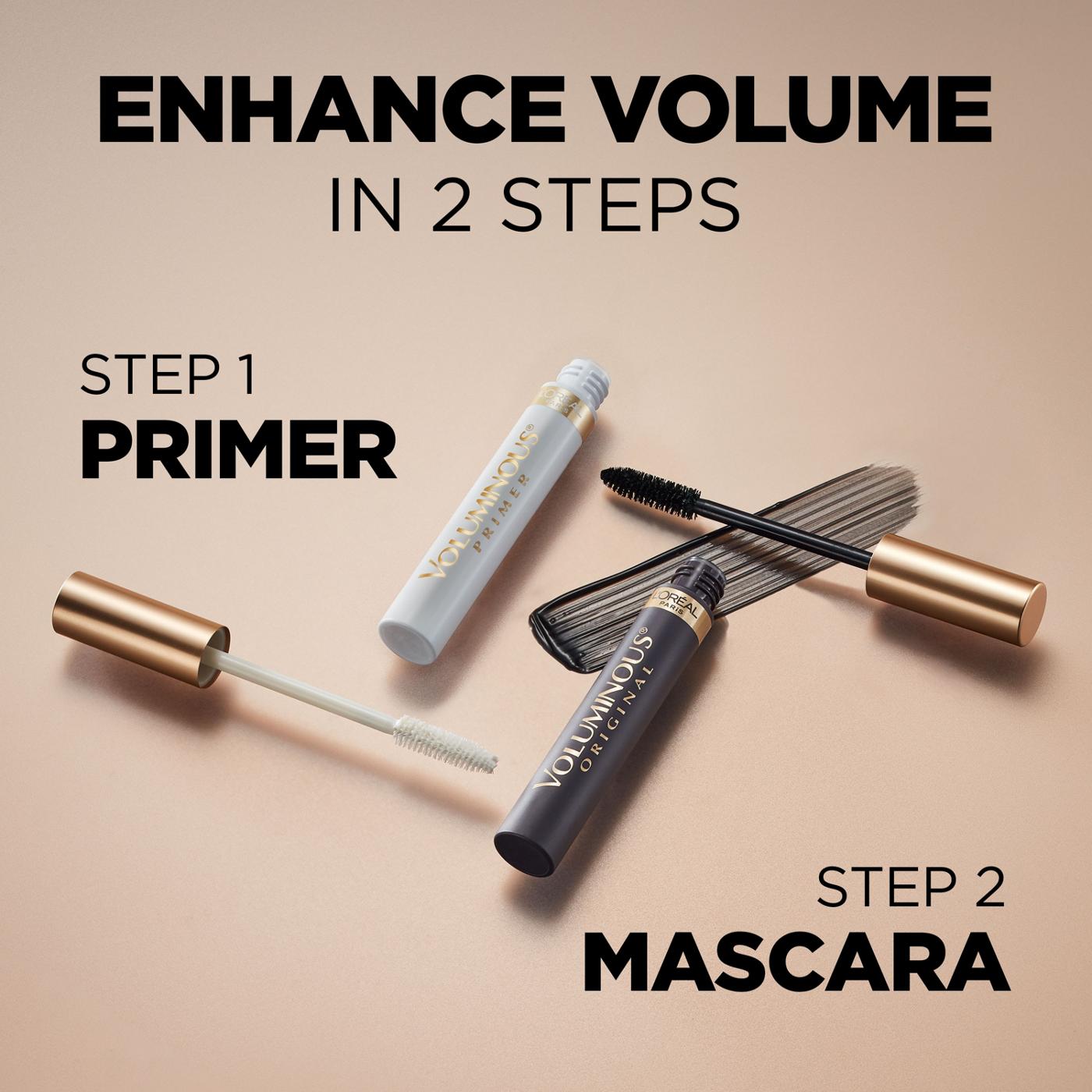 ENHANCE VOLUME
IN 2 STEPS

STEP 1
PRIMER

L'ORÉAL PARIS
VOLUMINOUS®
PRIMER

L'ORÉAL PARIS
VOLUMINOUS®
ORIGINAL

STEP 2
MASCARA