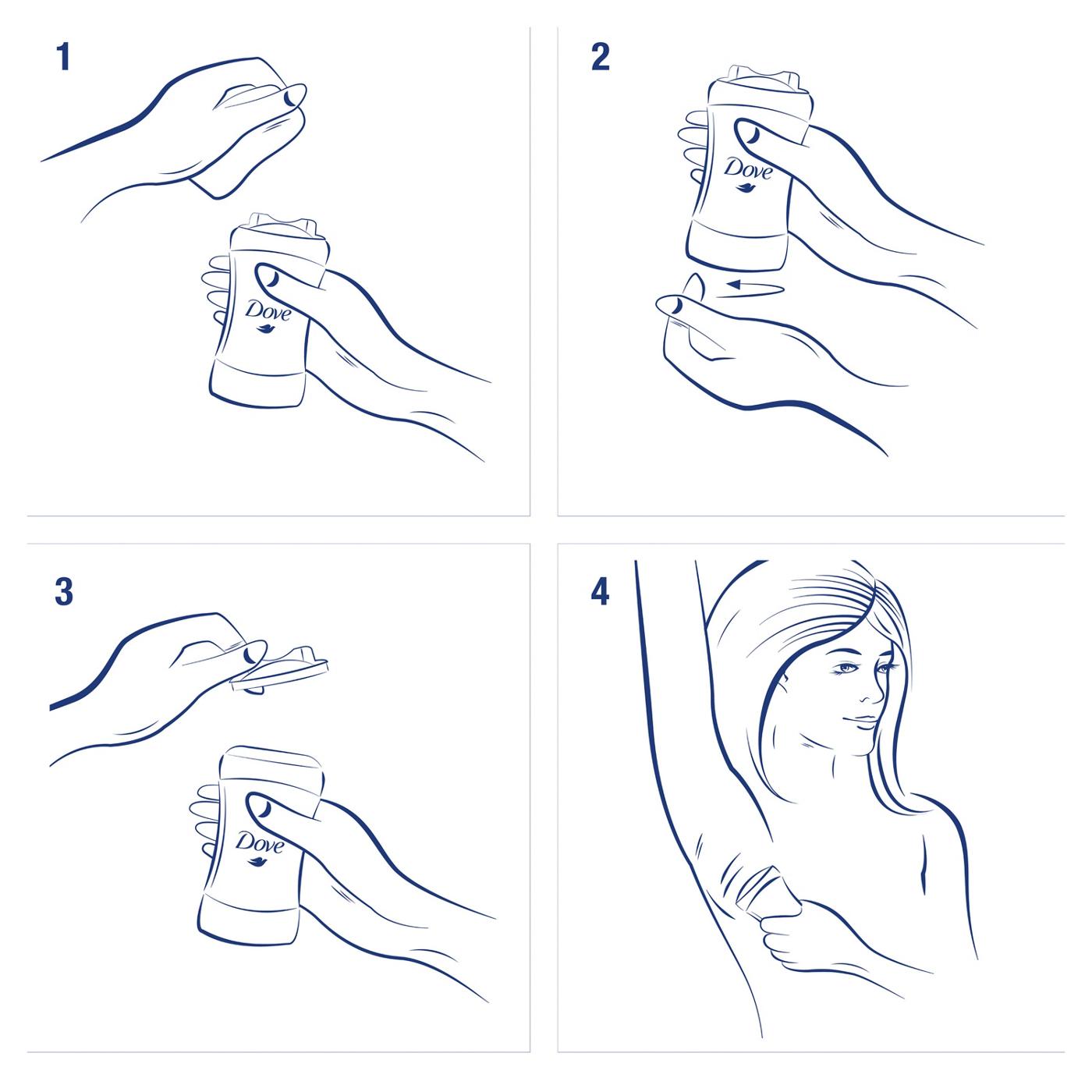 1

Dove

2

Dove

3

Dove

4