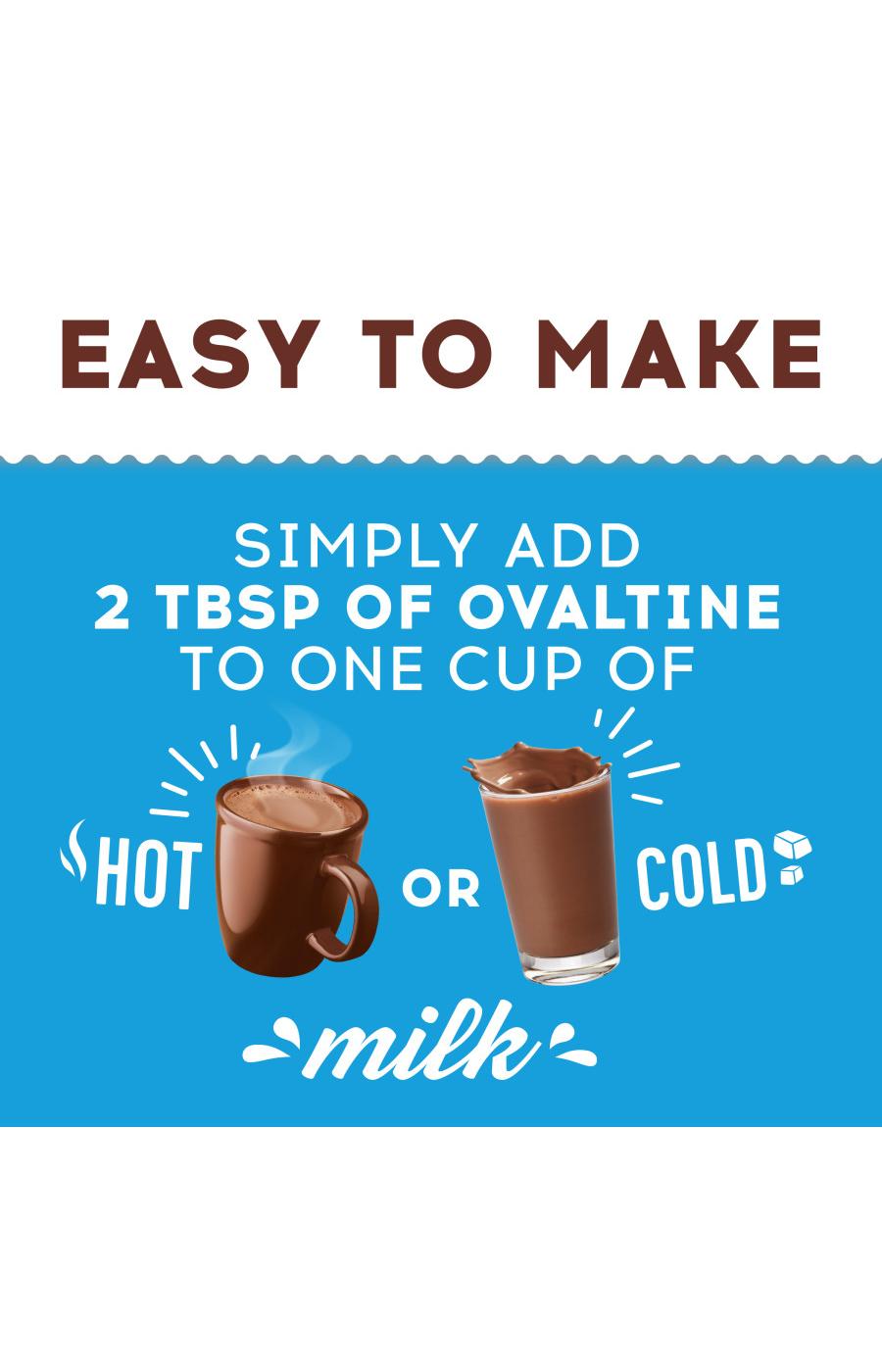 EASY TO MAKE

SIMPLY ADD 2 TBSP OF OVALTINE TO ONE CUP OF

HOT OR COLD

milk