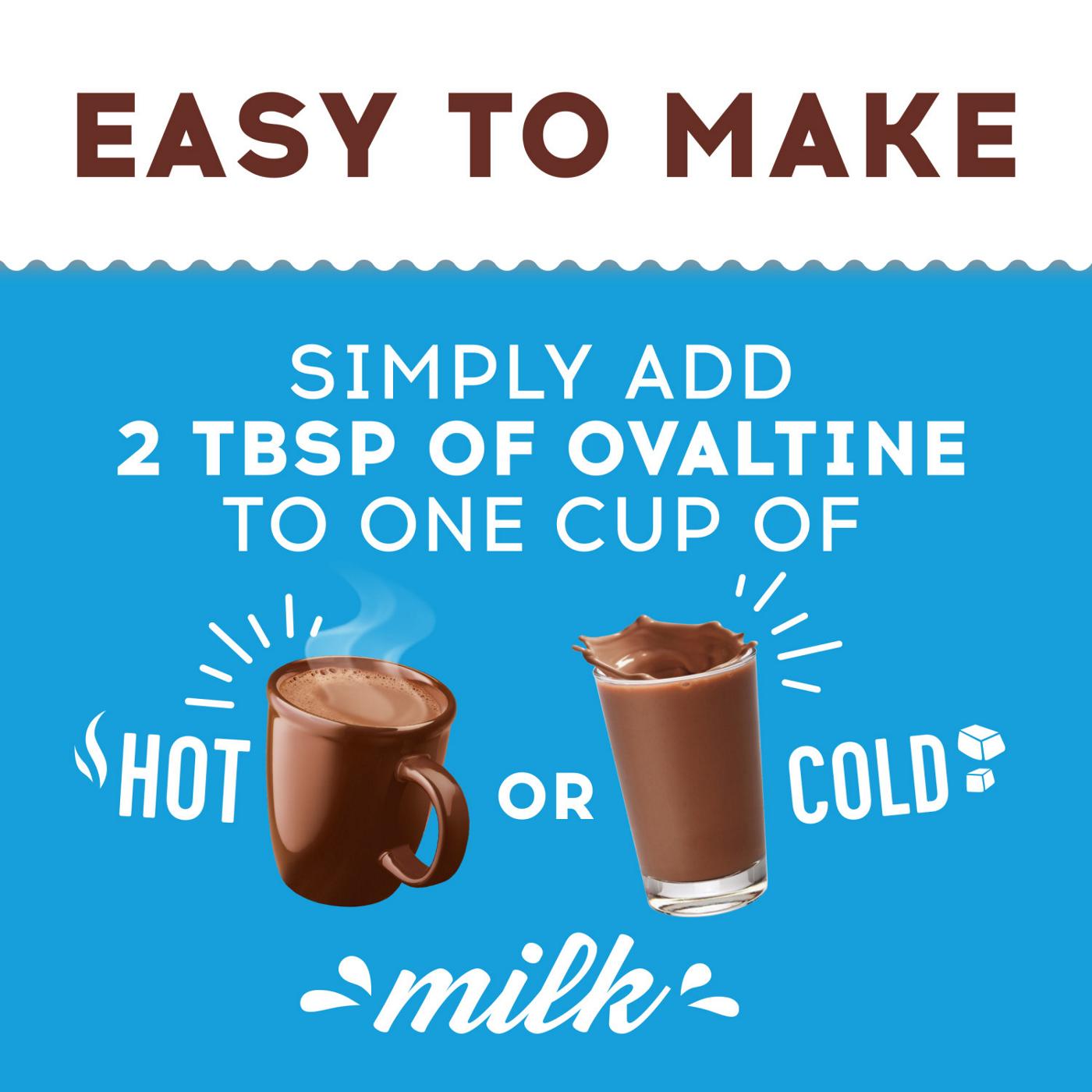 EASY TO MAKE

SIMPLY ADD
2 TBSP OF OVALTINE
TO ONE CUP OF

HOT OR COLD

milk