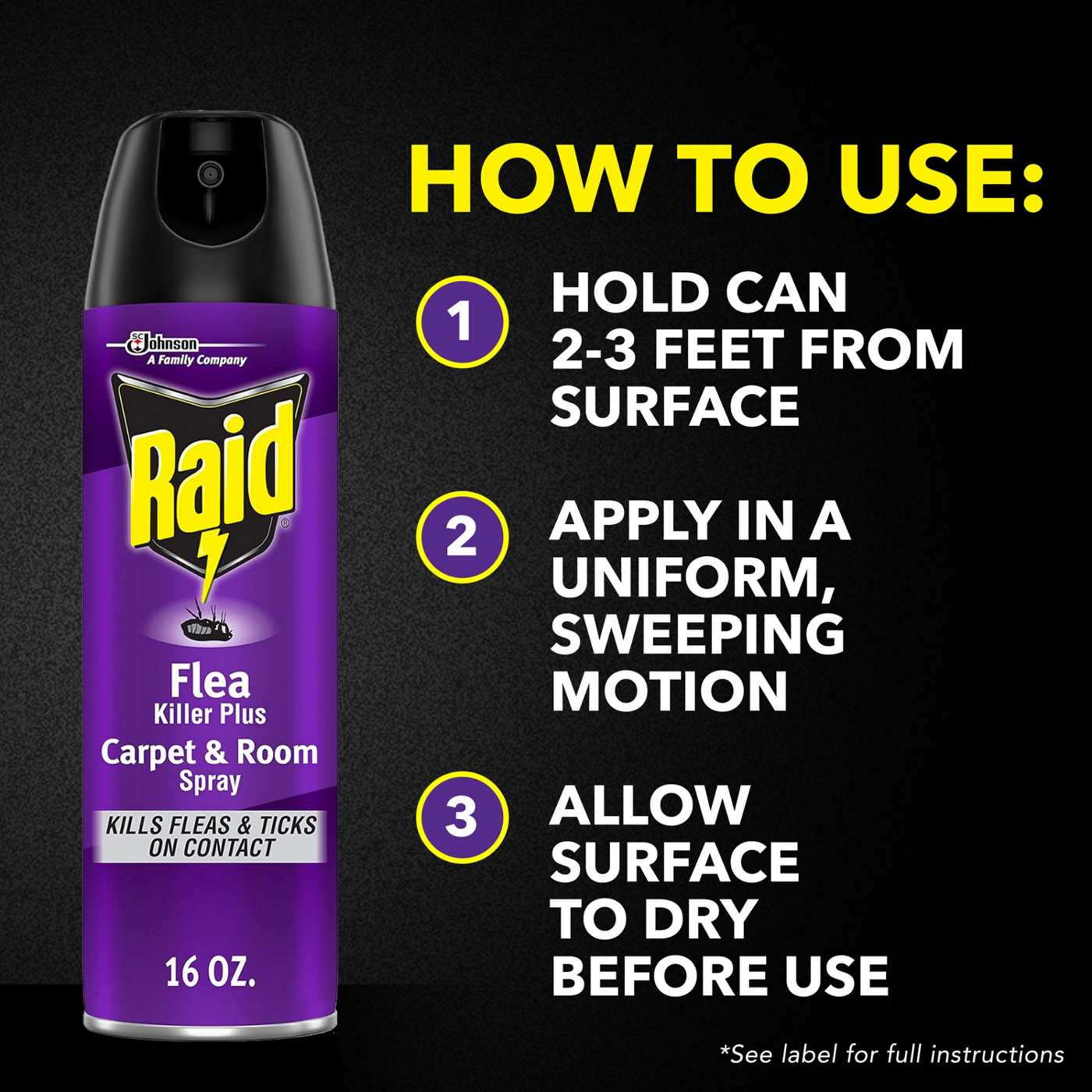 SC Johnson
A Family Company

Raid®

Flea
Killer Plus
Carpet & Room
Spray

KILLS FLEAS & TICKS
ON CONTACT

16 OZ.

HOW TO USE:

1 HOLD CAN 2-3 FEET FROM SURFACE

2 APPLY IN A UNIFORM, SWEEPING MOTION

3 ALLOW SURFACE TO DRY BEFORE USE

*See label for full instructions