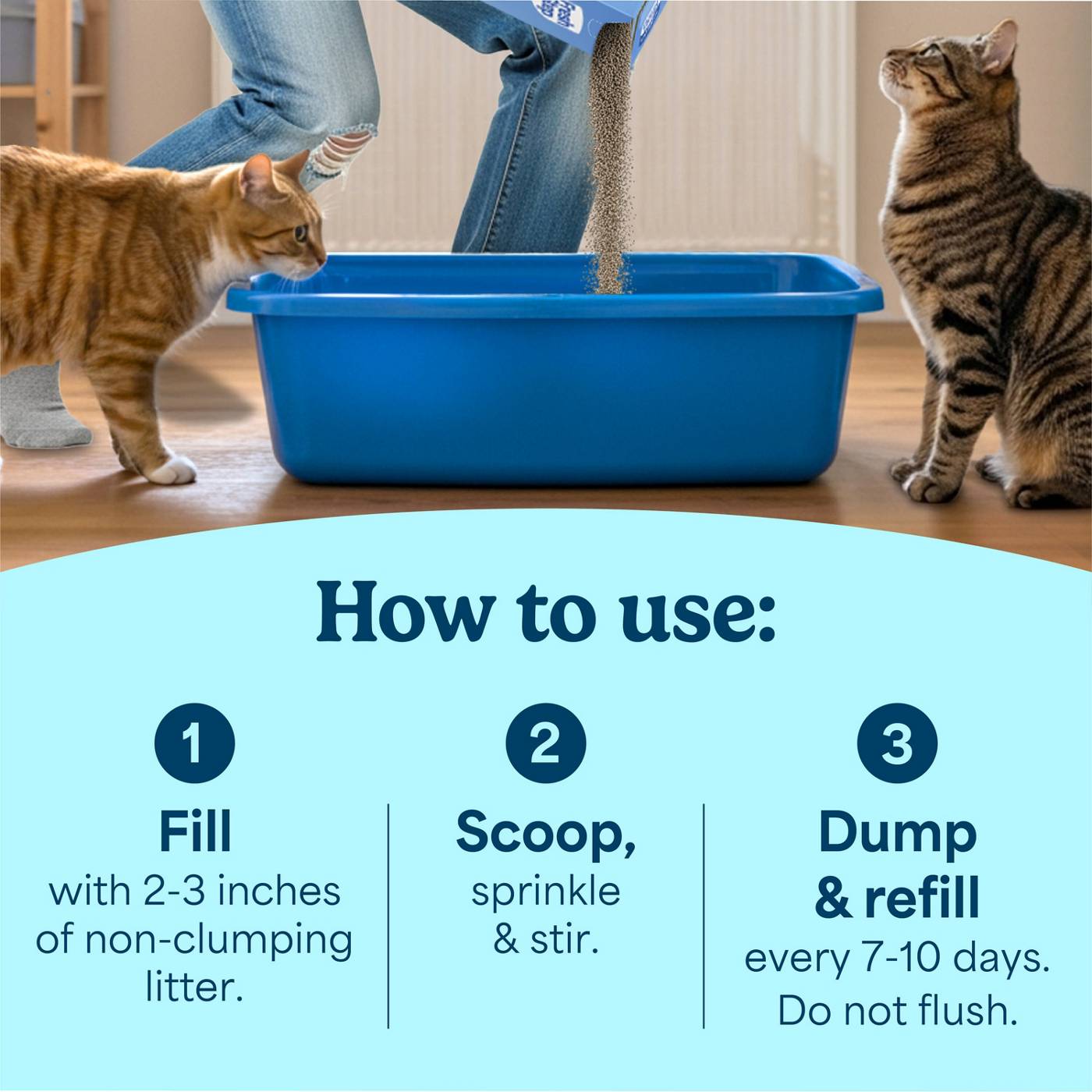 How to use:

1
Fill
with 2-3 inches of non-clumping litter.

2
Scoop,
sprinkle & stir.

3
Dump & refill
every 7-10 days. Do not flush.