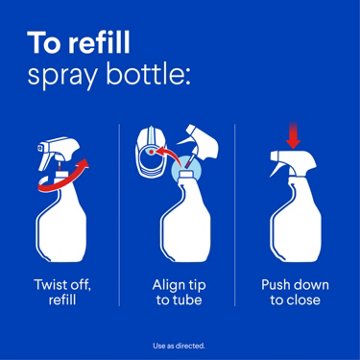 To refill
spray bottle:

Twist off, refill

Align tip to tube

Push down to close

Use as directed.