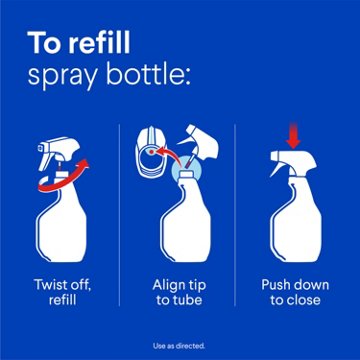 To refill
spray bottle:

Twist off, refill

Align tip to tube

Push down to close

Use as directed.