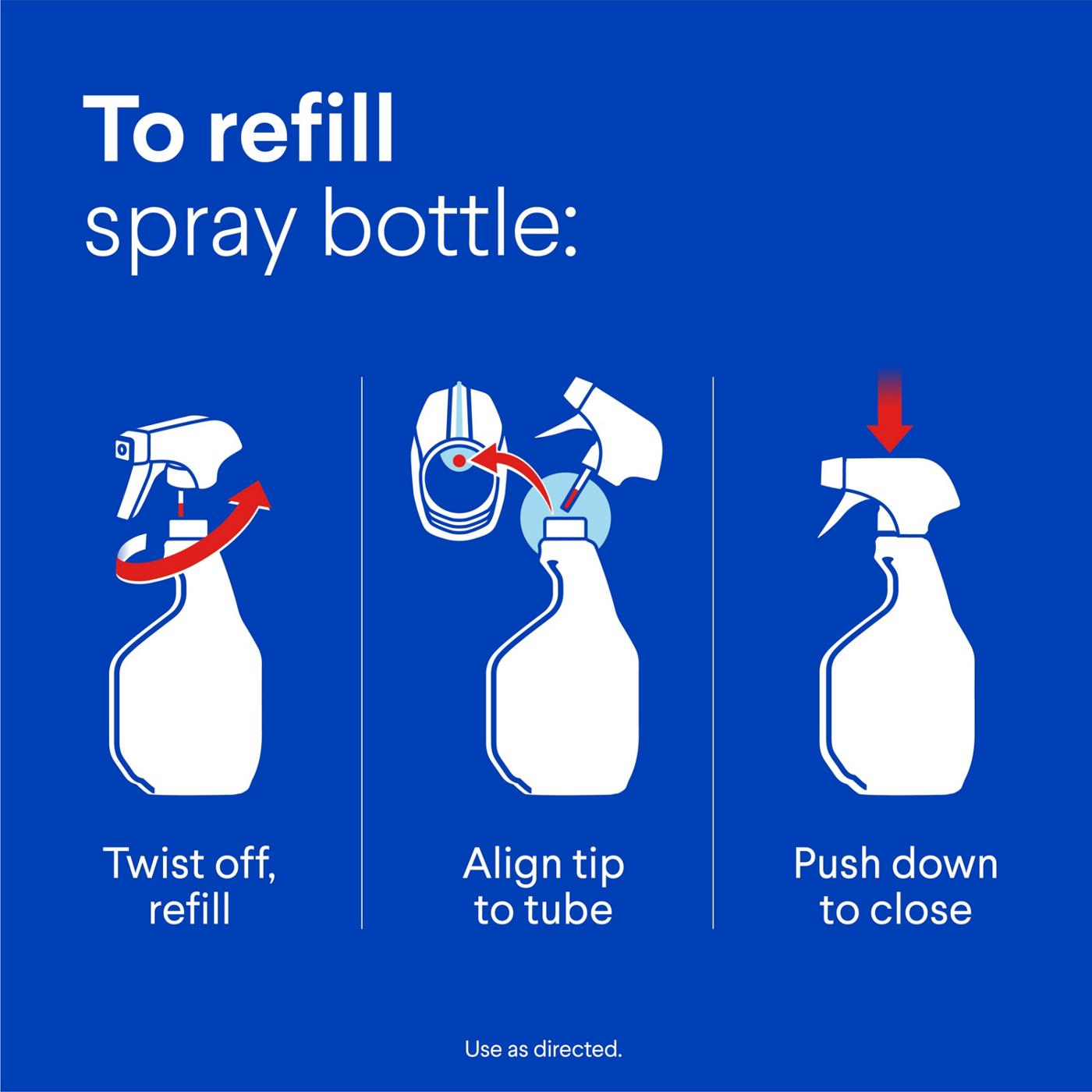 To refill
spray bottle:

Twist off, refill

Align tip to tube

Push down to close

Use as directed.