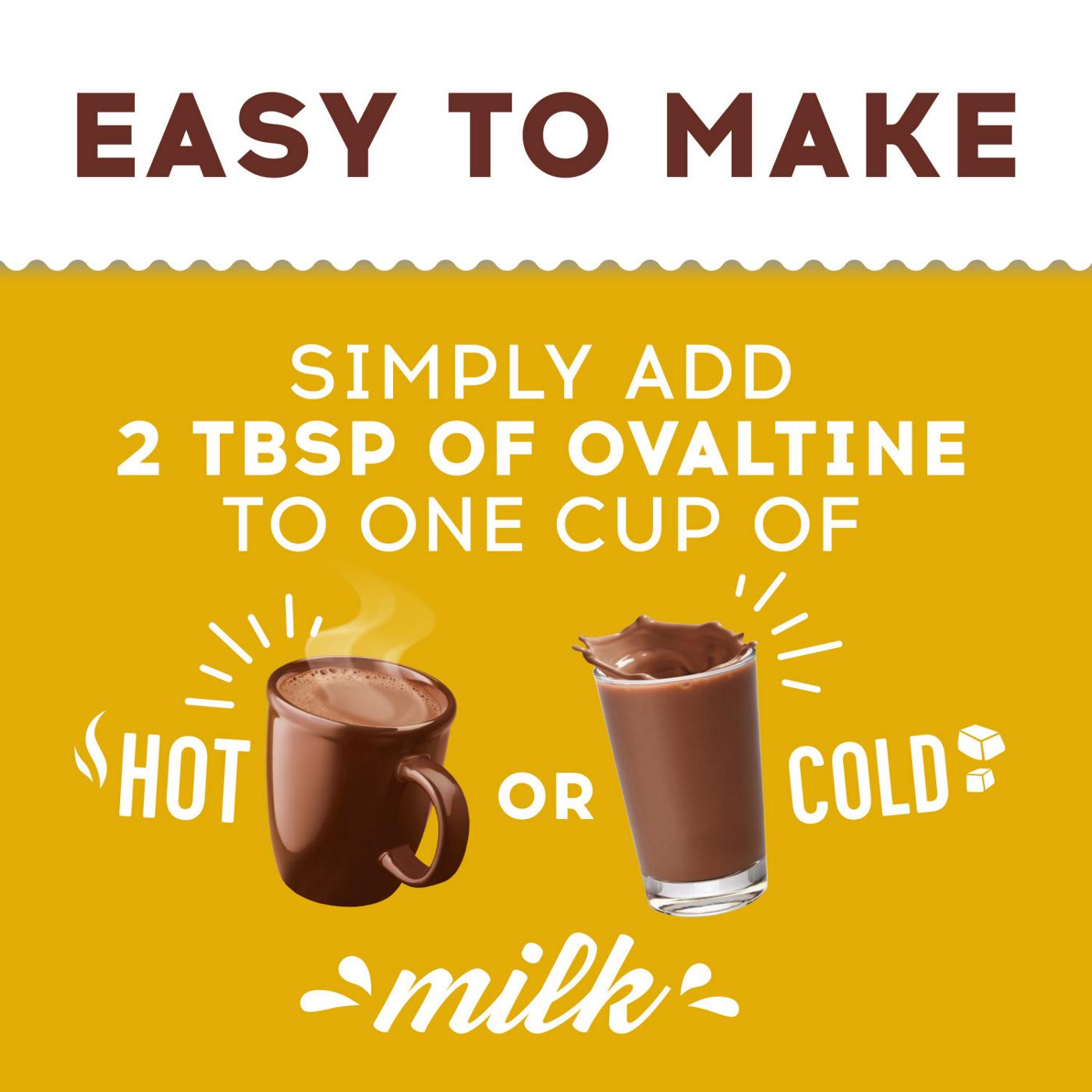 EASY TO MAKE

SIMPLY ADD
2 TBSP OF OVALTINE
TO ONE CUP OF

HOT OR COLD

milk