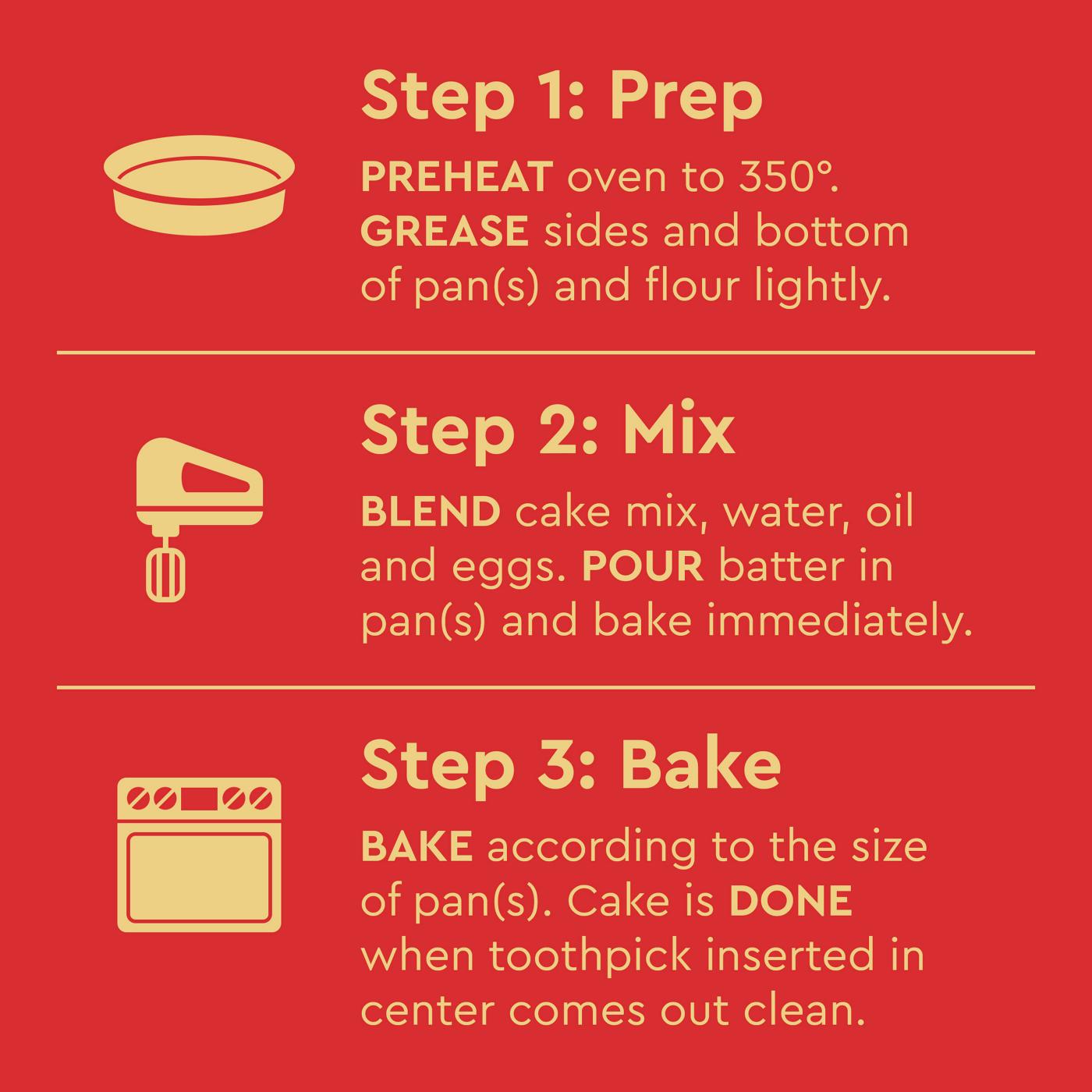 Step 1: Prep

PREHEAT oven to 350°. GREASE sides and bottom of pan(s) and flour lightly.

Step 2: Mix

BLEND cake mix, water, oil and eggs. POUR batter in pan(s) and bake immediately.

Step 3: Bake

BAKE according to the size of pan(s). Cake is DONE when toothpick inserted in center comes out clean.