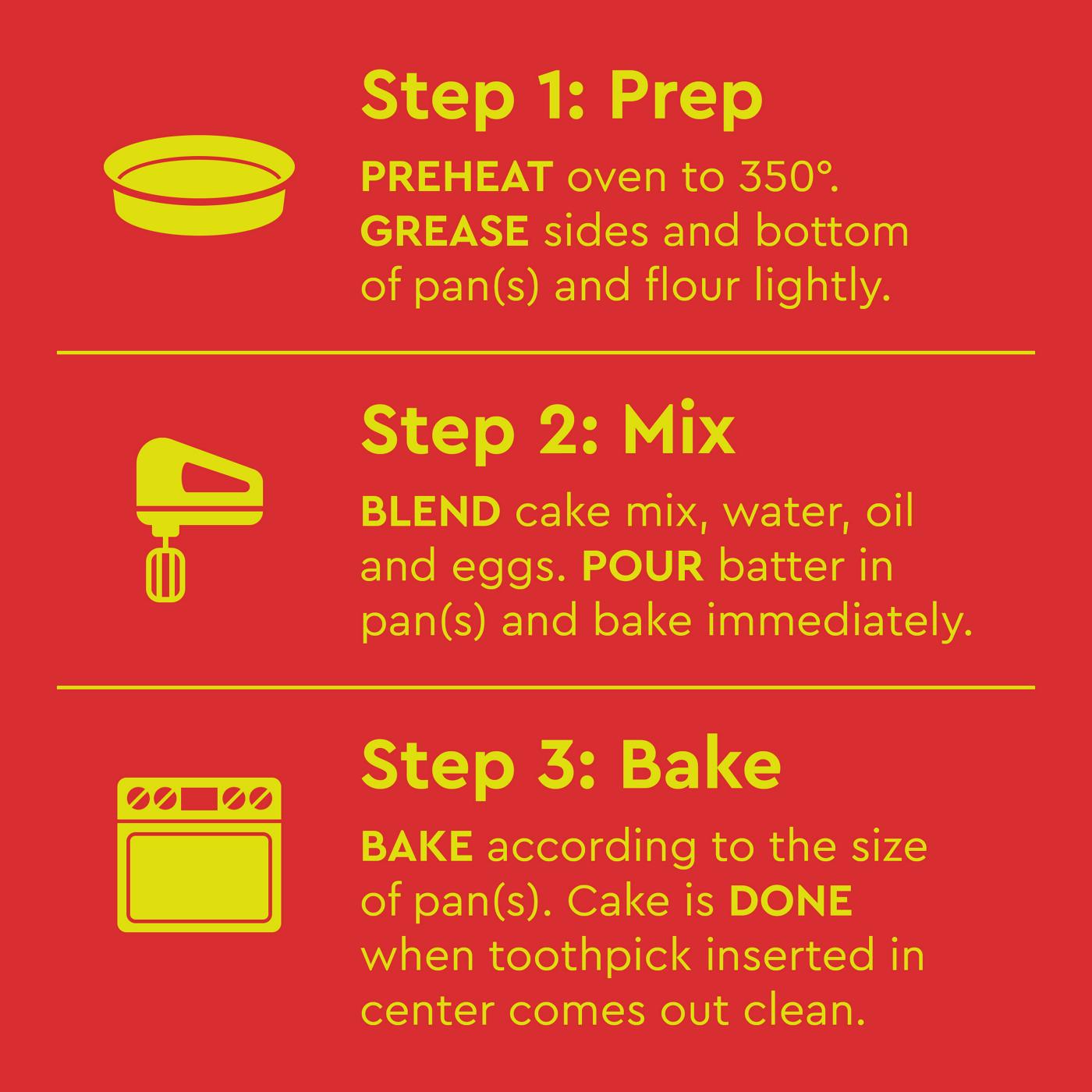 Step 1: Prep

PREHEAT oven to 350°. GREASE sides and bottom of pan(s) and flour lightly.

Step 2: Mix

BLEND cake mix, water, oil and eggs. POUR batter in pan(s) and bake immediately.

Step 3: Bake

BAKE according to the size of pan(s). Cake is DONE when toothpick inserted in center comes out clean.