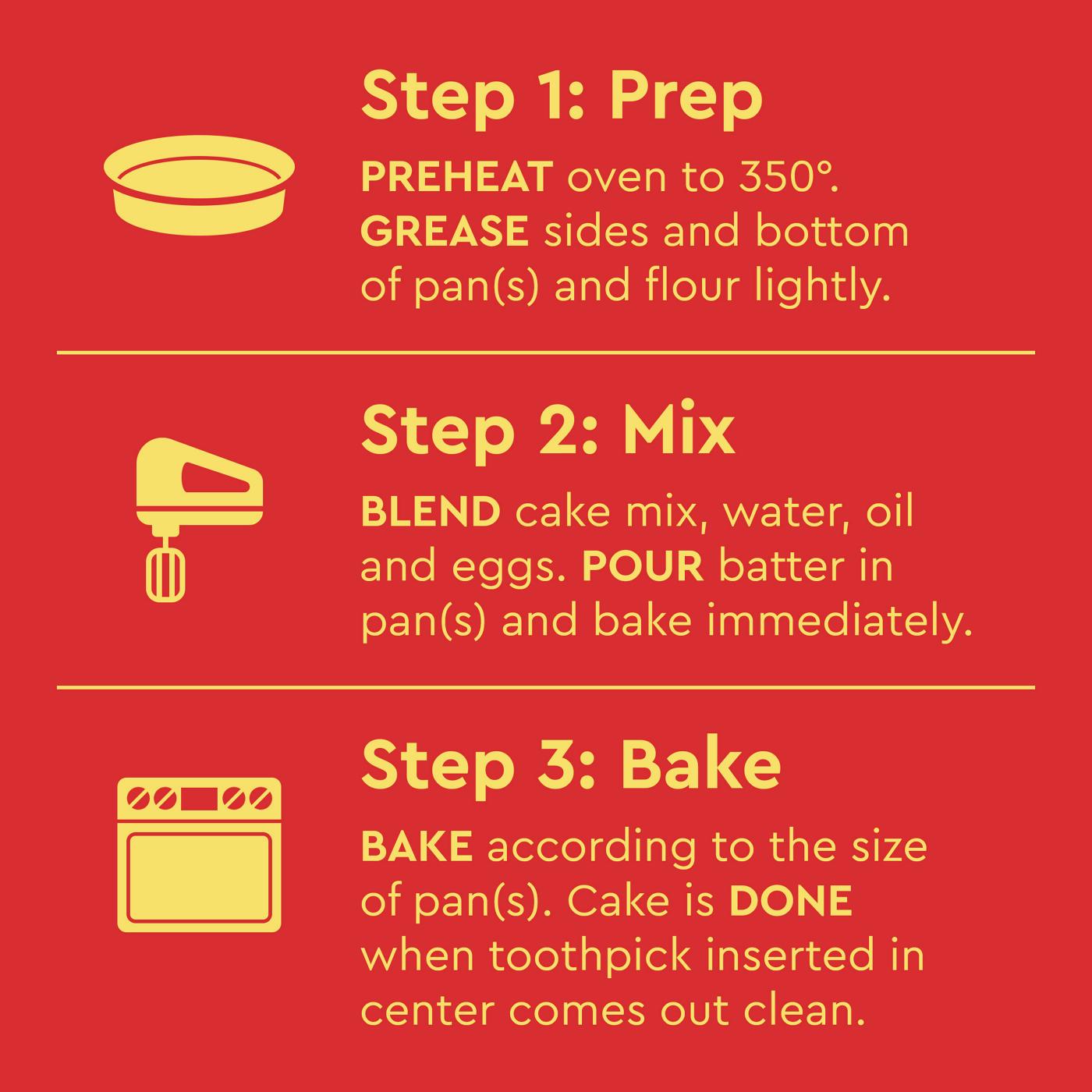 Step 1: Prep

PREHEAT oven to 350°. GREASE sides and bottom of pan(s) and flour lightly.

Step 2: Mix

BLEND cake mix, water, oil and eggs. POUR batter in pan(s) and bake immediately.

Step 3: Bake

BAKE according to the size of pan(s). Cake is DONE when toothpick inserted in center comes out clean.